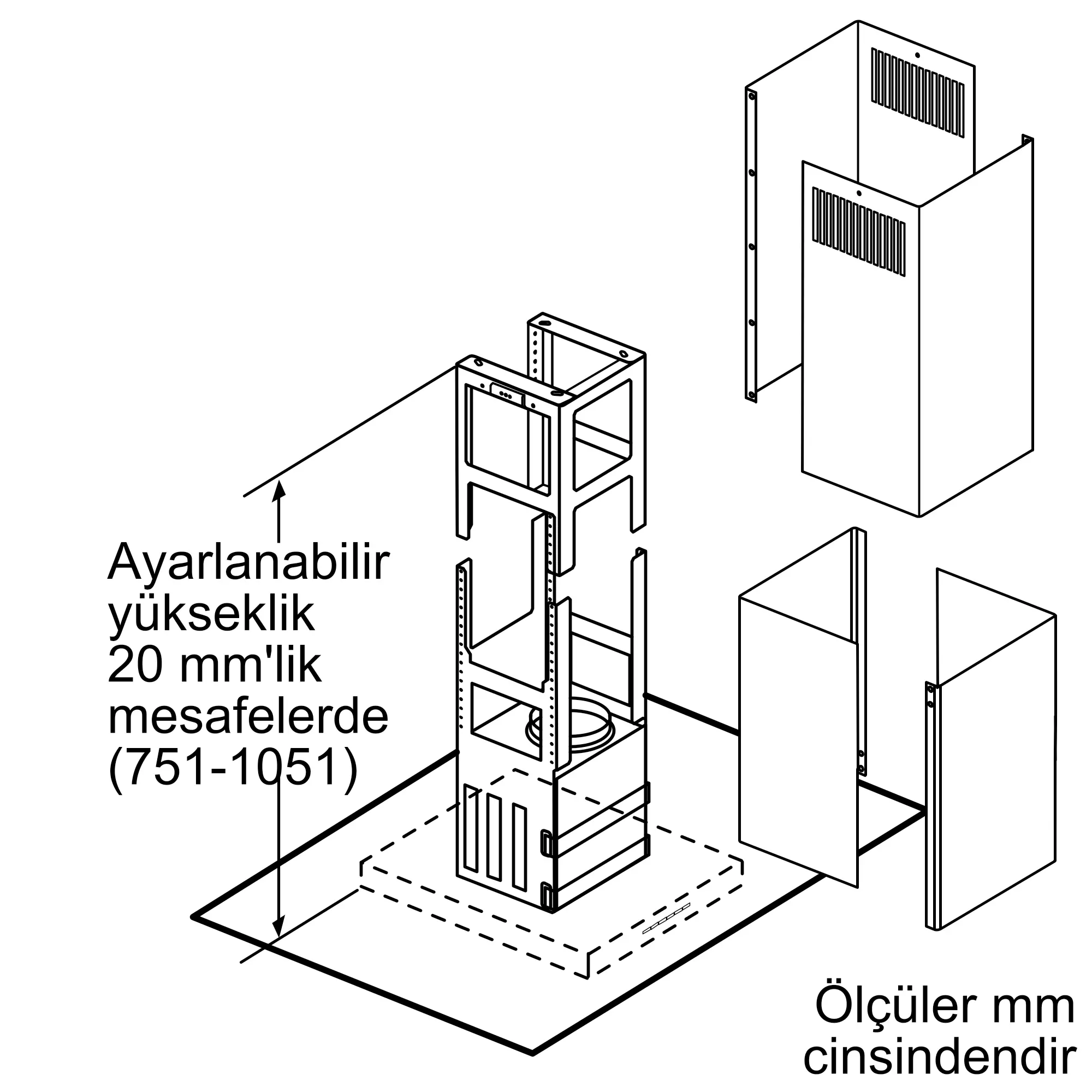 Ayarlanabilir yükseklik 20 mm'lik mesafelerde (751-1051)

Ölçüler mm cinsindendir