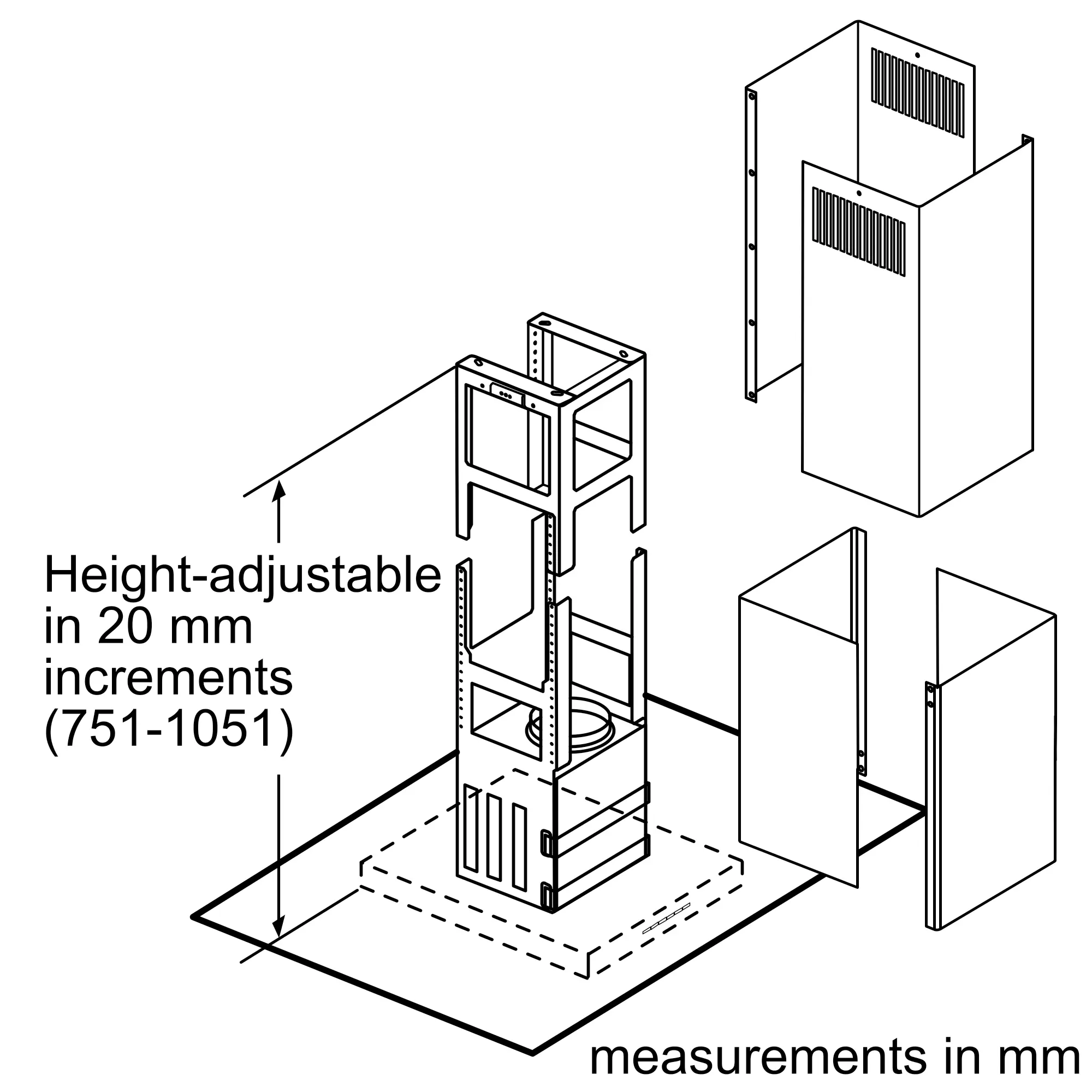 Height-adjustable in 20 mm increments (751-1051)

measurements in mm