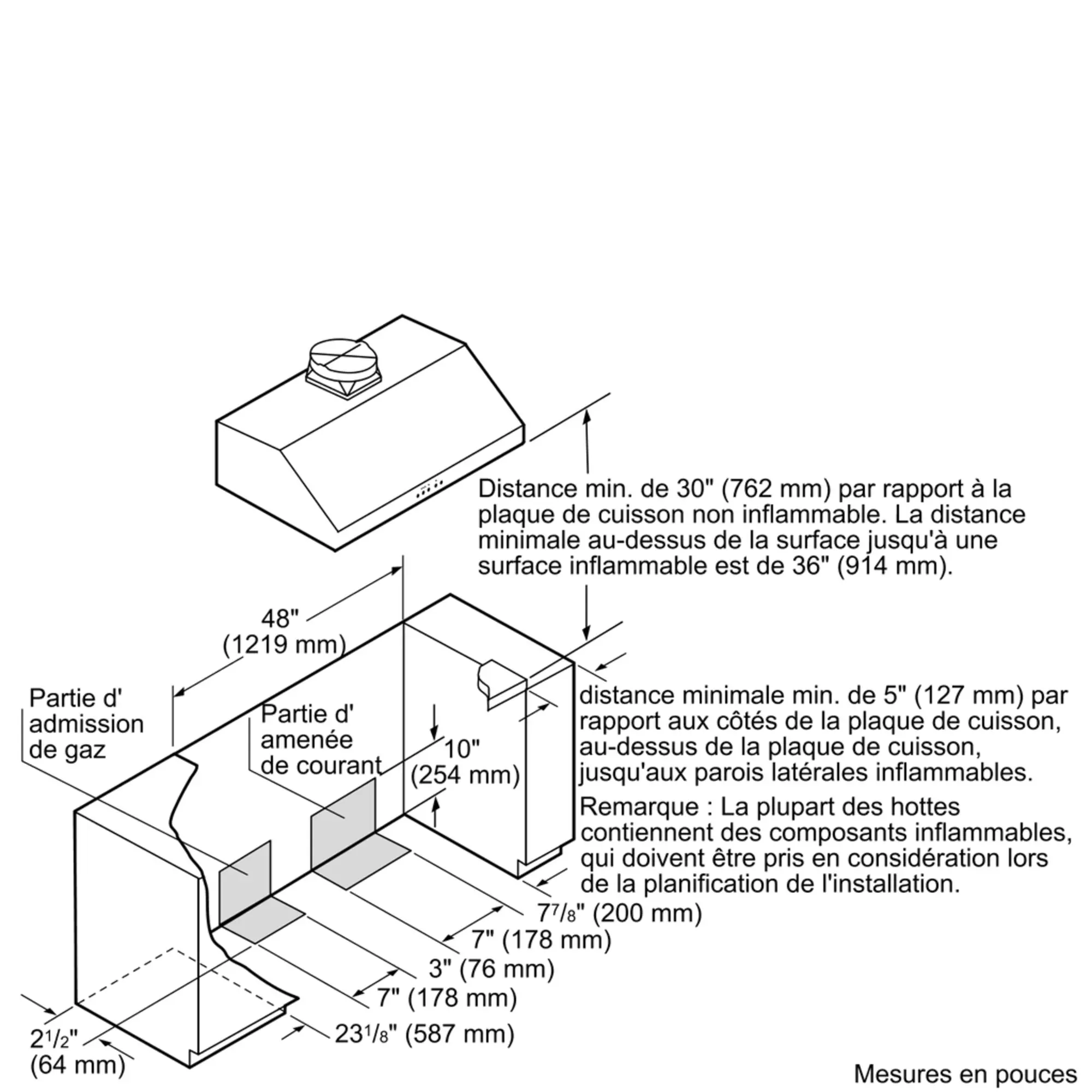 Distance min. de 30" (762 mm) par rapport à la plaque de cuisson non inflammable. La distance minimale au-dessus de la surface jusqu'à une surface inflammable est de 36" (914 mm).

48" (1219 mm)

Partie d' admission de gaz

Partie d' amenée de courant

10" (254 mm)

distance minimale min. de 5" (127 mm) par rapport aux côtés de la plaque de cuisson, au-dessus de la plaque de cuisson, jusqu'aux parois latérales inflammables.

Remarque : La plupart des hottes contiennent des composants inflammables, qui doivent être pris en considération lors de la planification de l'installation.

$7\frac{7}{8}$" (200 mm)

7" (178 mm)

3" (76 mm)

7" (178 mm)

$23\frac{1}{8}$" (587 mm)

$2\frac{1}{2}$" (64 mm)

Mesures en pouces