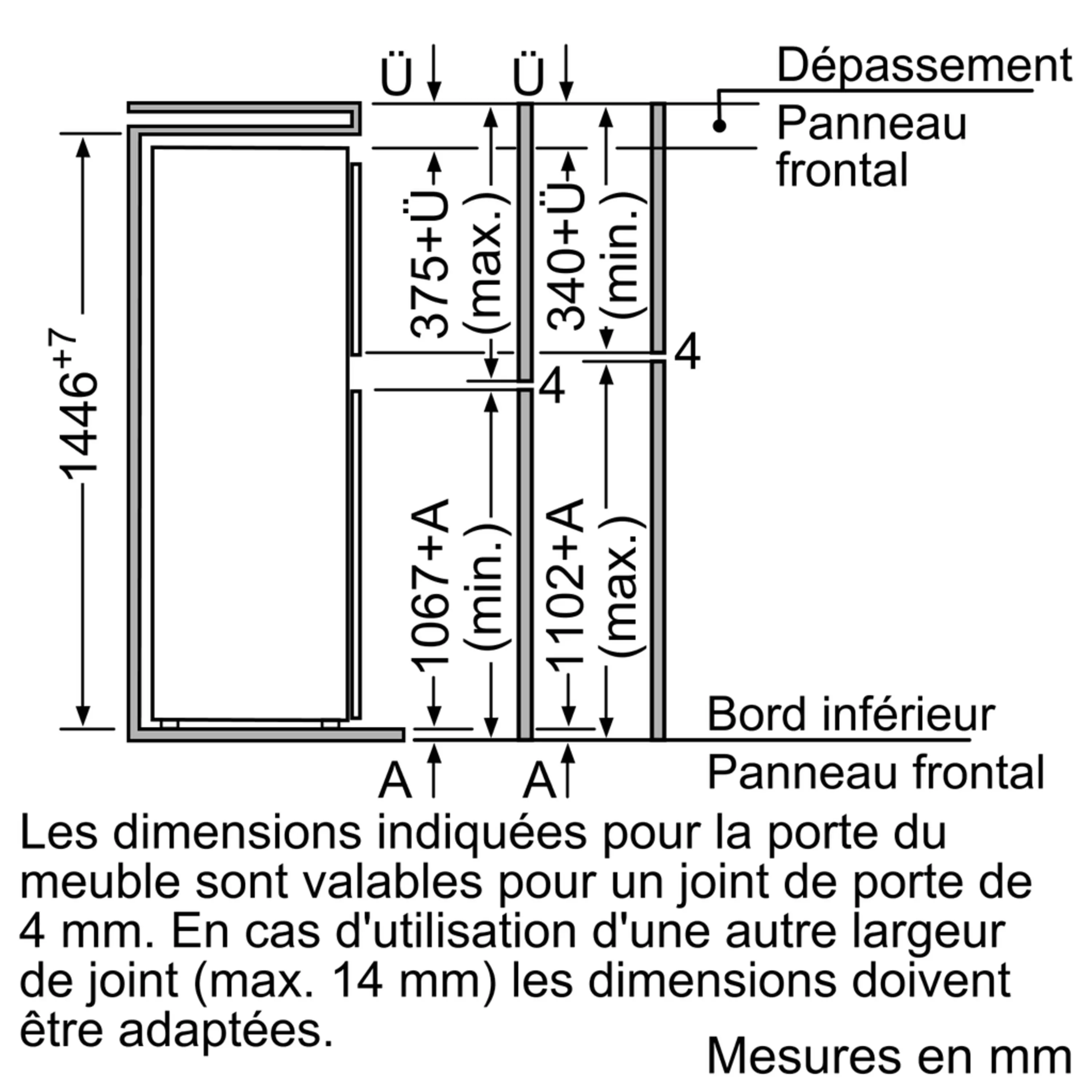 Ü Ü Dépassement

Panneau frontal

$1446^{+7}$

375+Ü (max.)

340+Ü (min.)

4

4

1067+A (min.)

1102+A (max.)

Bord inférieur

Panneau frontal

A A

Les dimensions indiquées pour la porte du meuble sont valables pour un joint de porte de 4 mm. En cas d'utilisation d'une autre largeur de joint (max. 14 mm) les dimensions doivent être adaptées.

Mesures en mm