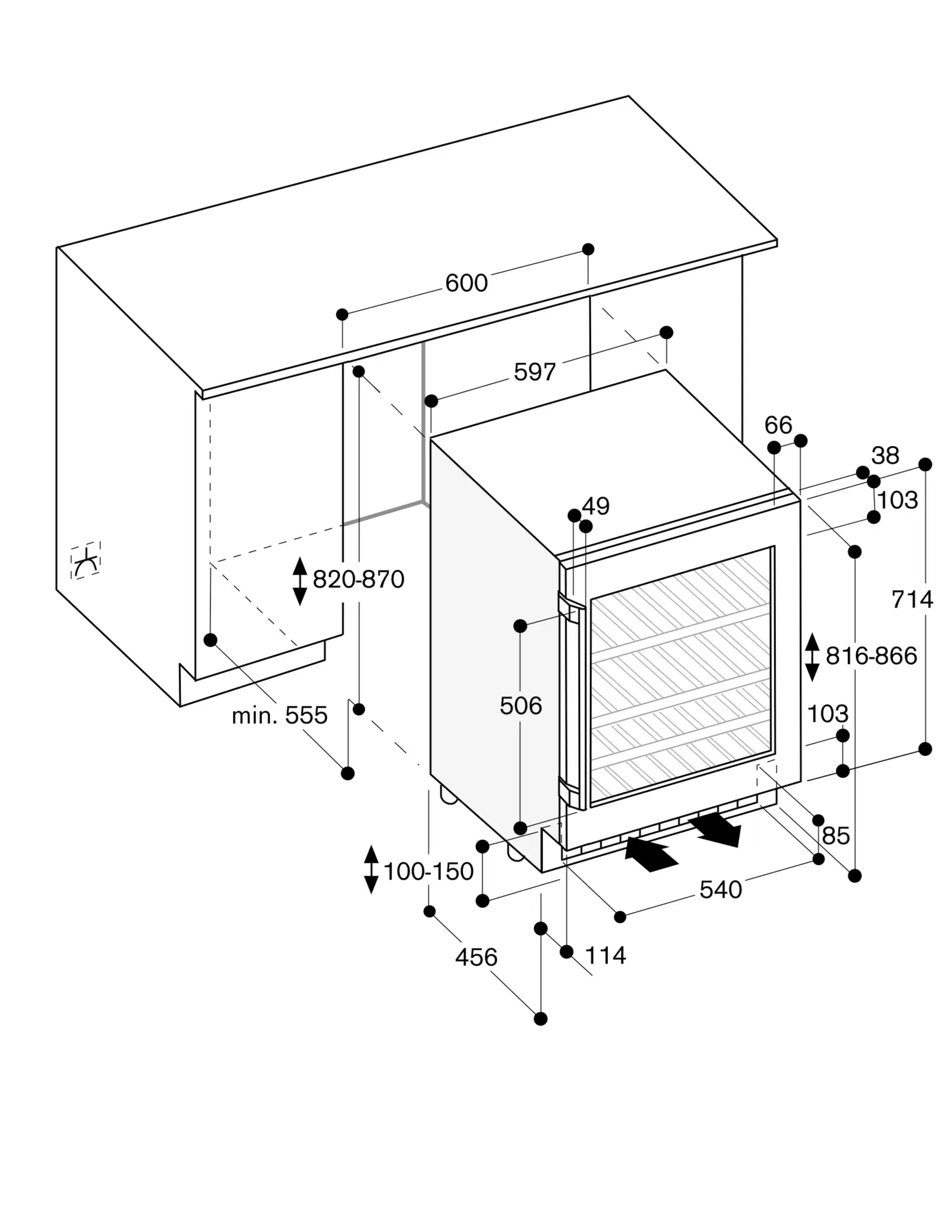 600
597
66
38
103
49
820-870
714
816-866
506
min. 555
103
85
100-150
540
456
114