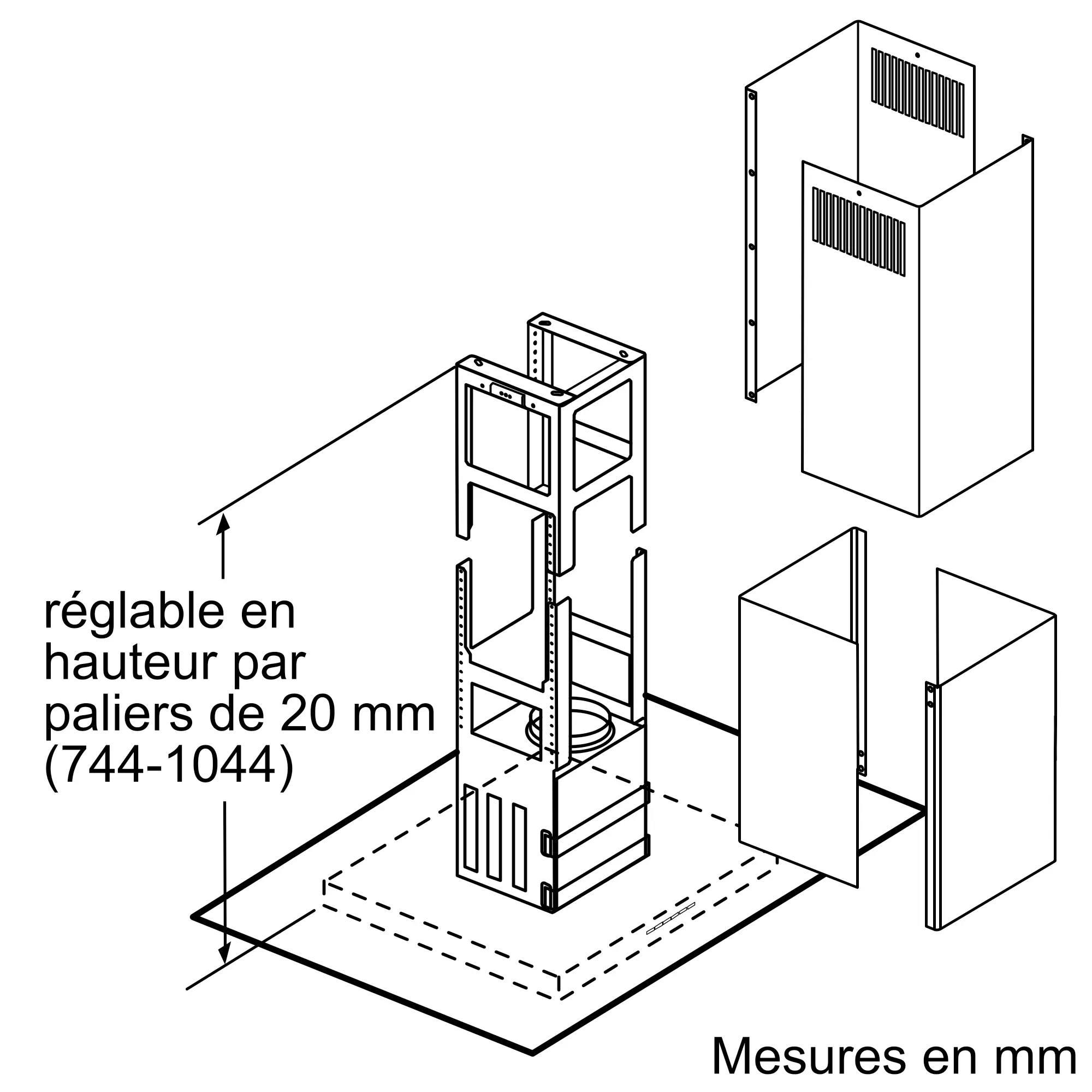 réglable en hauteur par paliers de 20 mm (744-1044)

Mesures en mm