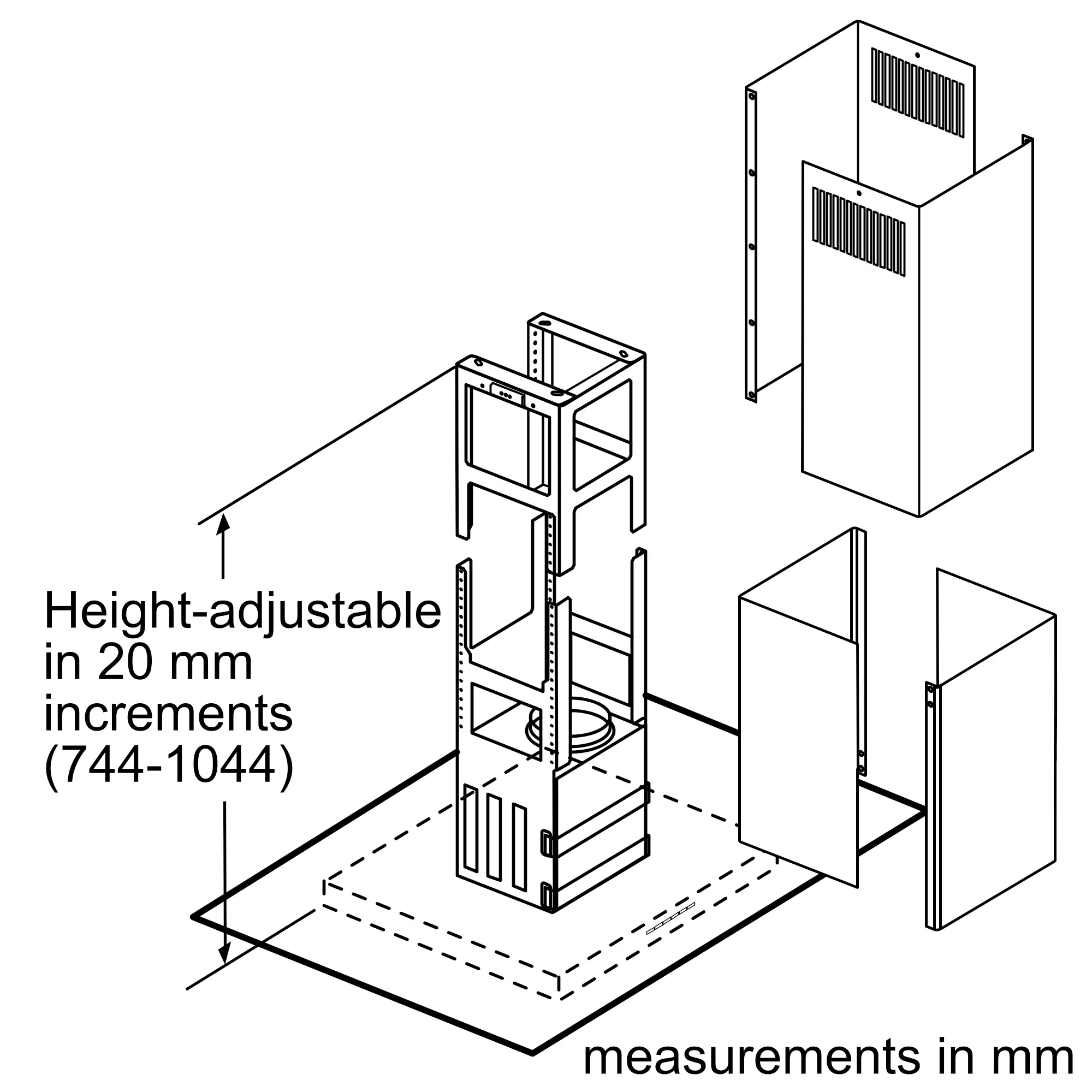 Height-adjustable in 20 mm increments (744-1044)

measurements in mm