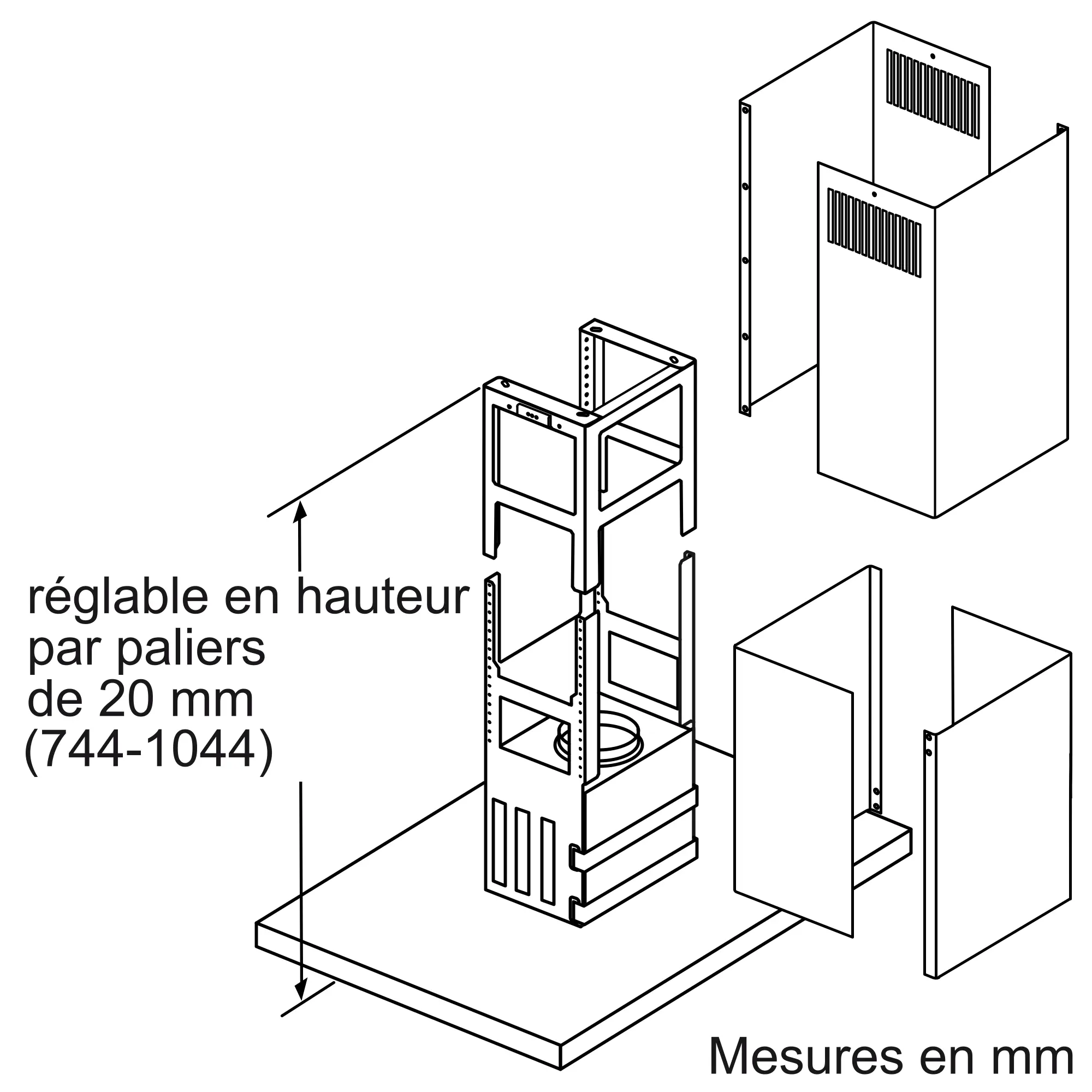 réglable en hauteur par paliers de 20 mm (744-1044)

Mesures en mm