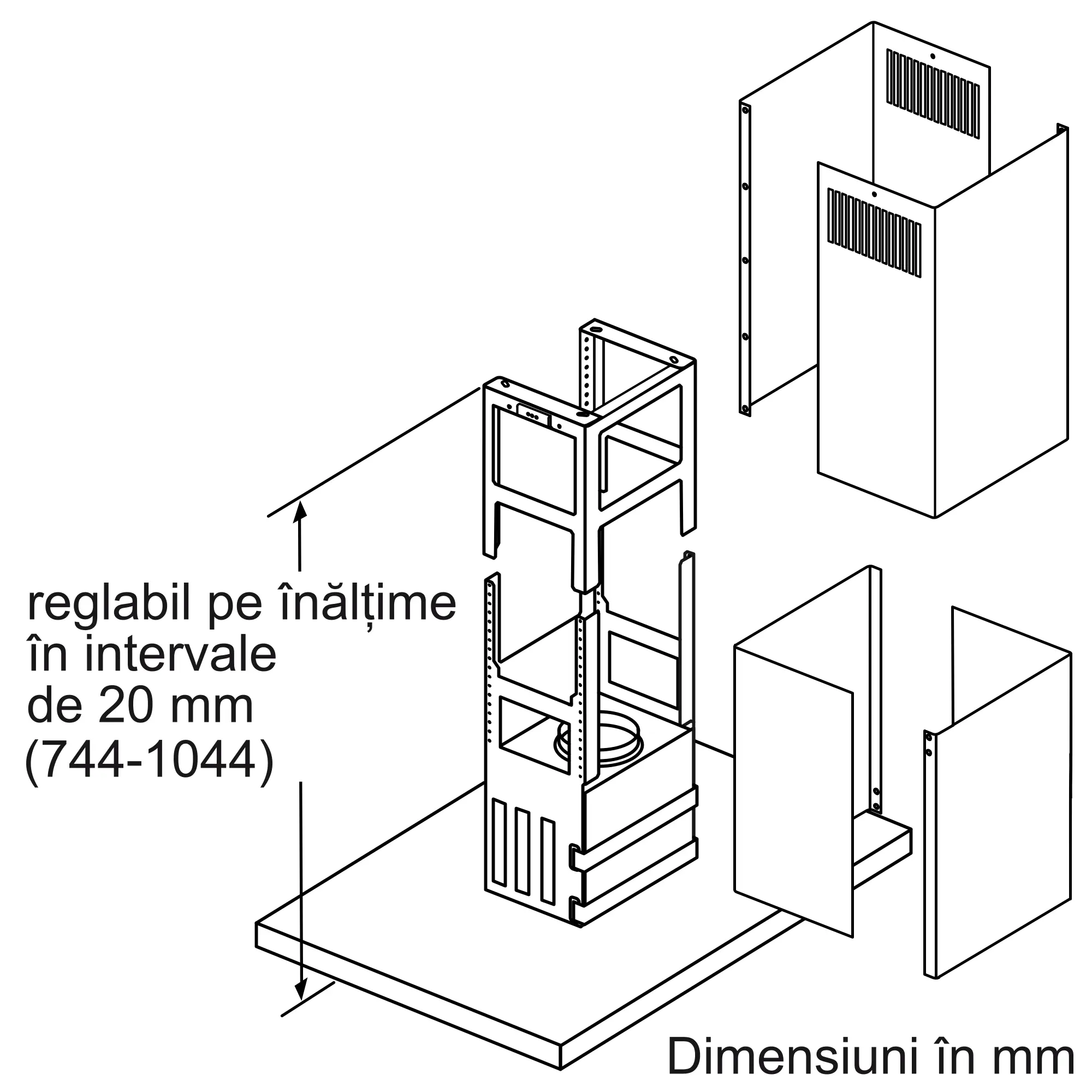 reglabil pe înălțime în intervale de 20 mm (744-1044)

Dimensiuni în mm