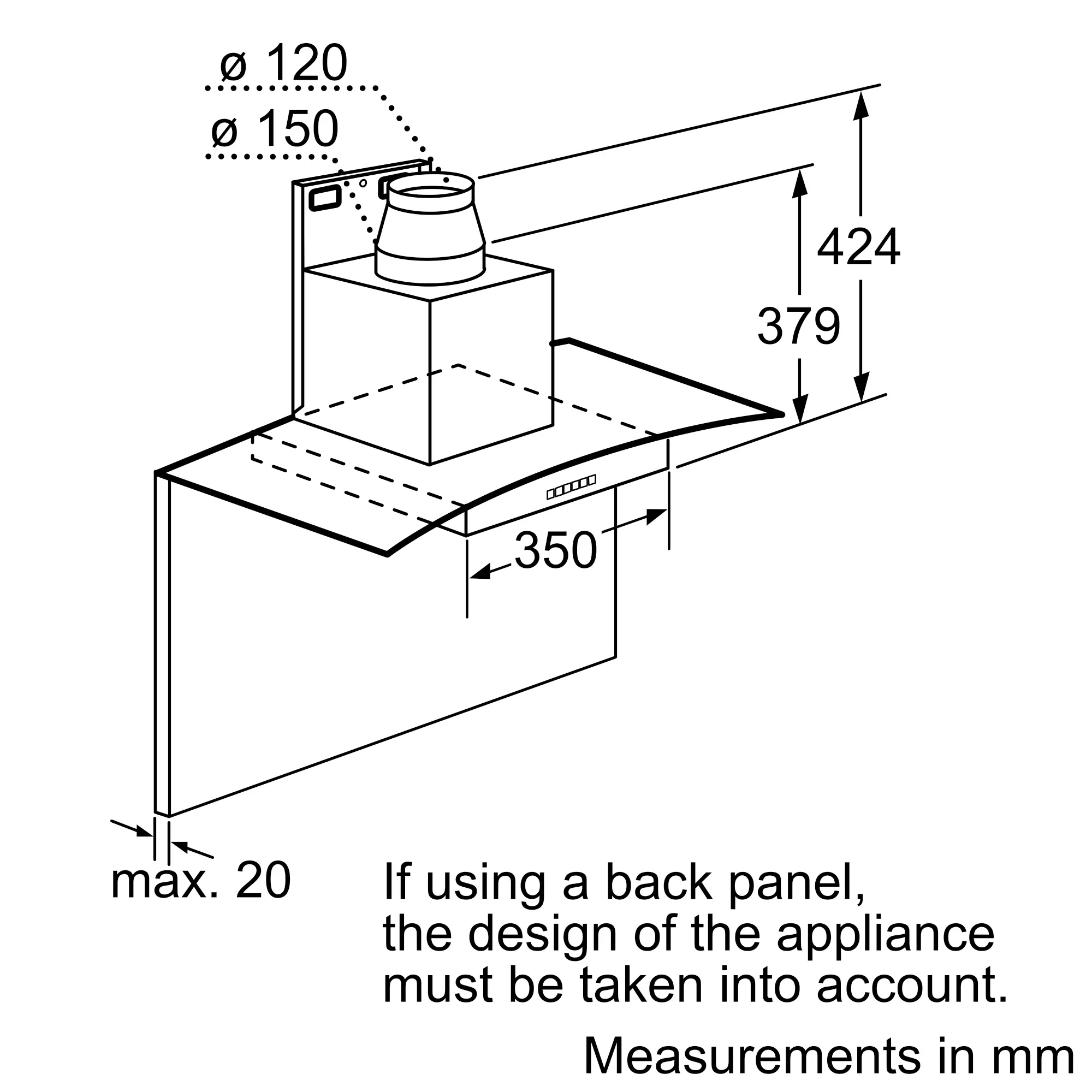 ø 120

ø 150

424

379

350

max. 20

If using a back panel, the design of the appliance must be taken into account.

Measurements in mm