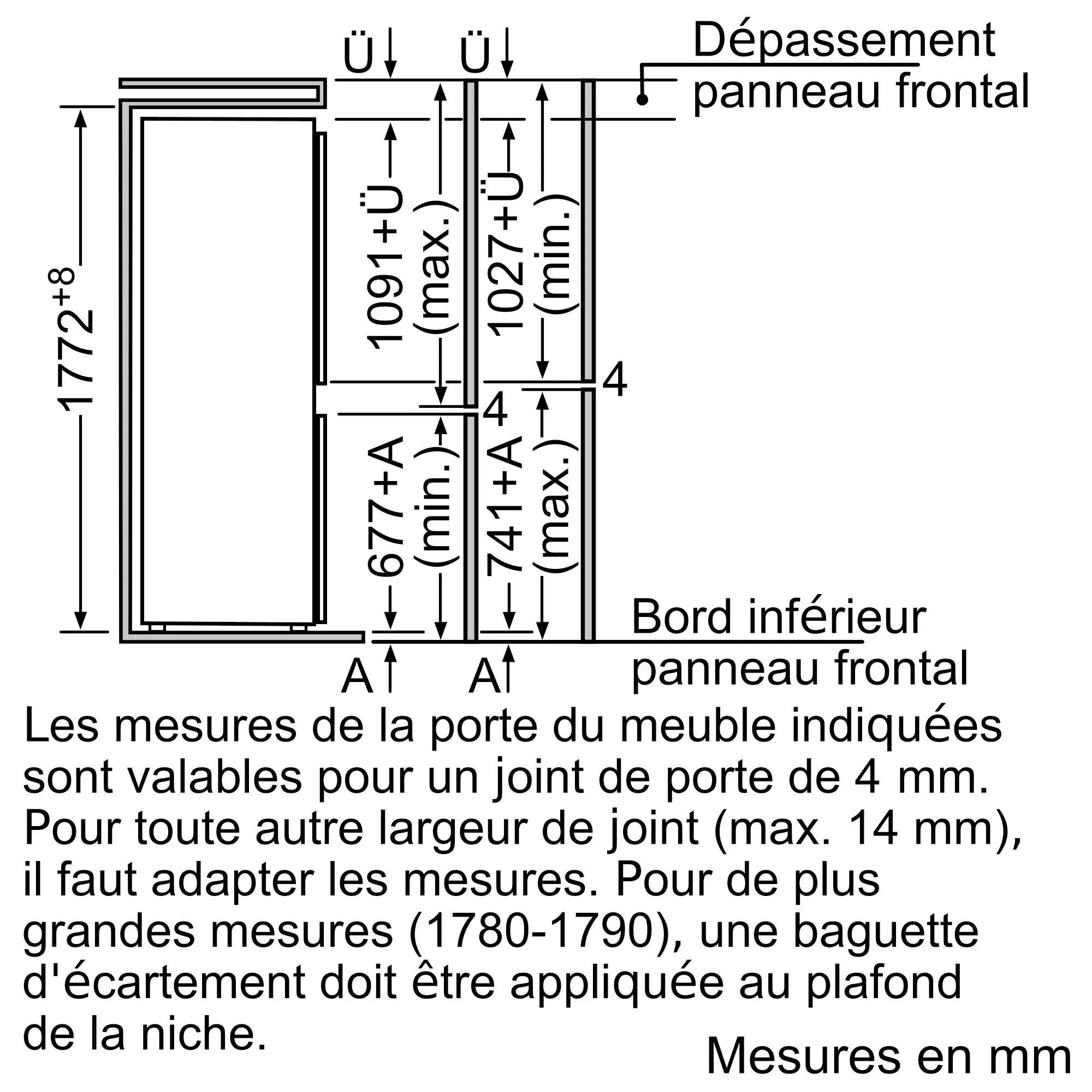 Ü Ü Dépassement panneau frontal

$1772^{+8}$

1091+Ü (max.)

1027+Ü (min.)

4

4

677+A (min.)

741+A (max.)

Bord inférieur panneau frontal

A A

Les mesures de la porte du meuble indiquées sont valables pour un joint de porte de 4 mm. Pour toute autre largeur de joint (max. 14 mm), il faut adapter les mesures. Pour de plus grandes mesures (1780-1790), une baguette d'écartement doit être appliquée au plafond de la niche.

Mesures en mm