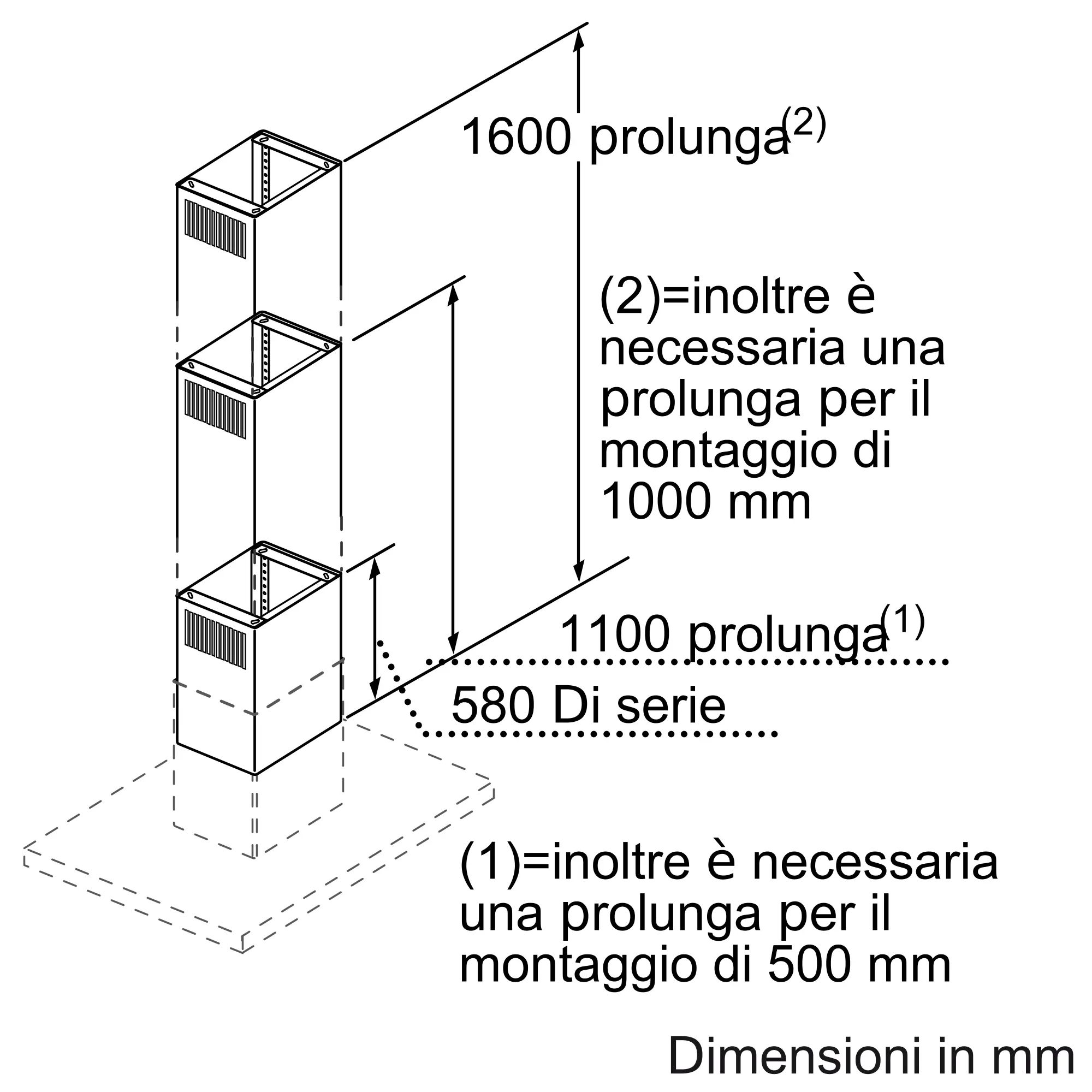 1600 prolunga$^{(2)}$

(2)=inoltre è necessaria una prolunga per il montaggio di 1000 mm

1100 prolunga$^{(1)}$

580 Di serie

(1)=inoltre è necessaria una prolunga per il montaggio di 500 mm

Dimensioni in mm