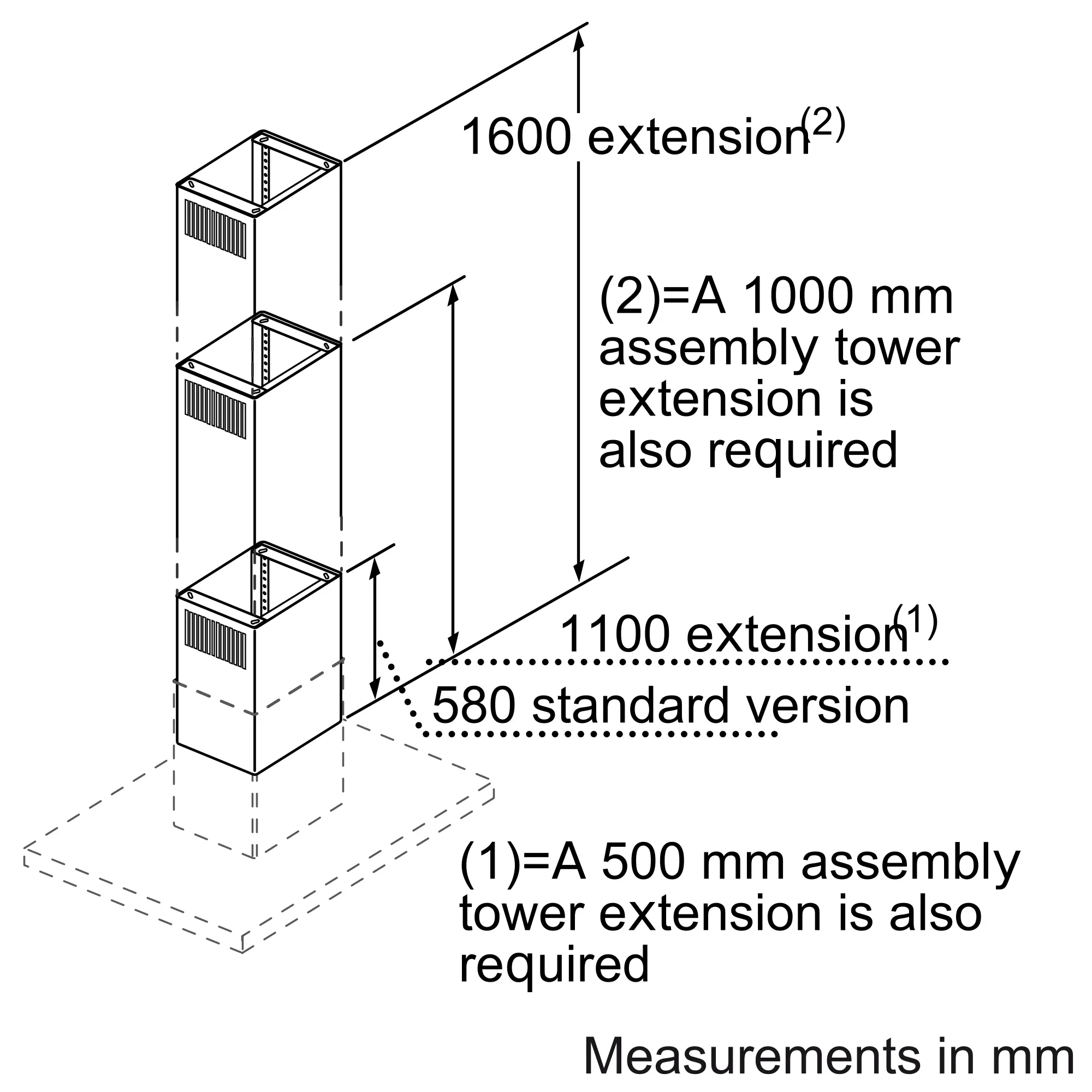 1600 extension$^{(2)}$

(2)=A 1000 mm assembly tower extension is also required

1100 extension$^{(1)}$

580 standard version

(1)=A 500 mm assembly tower extension is also required

Measurements in mm