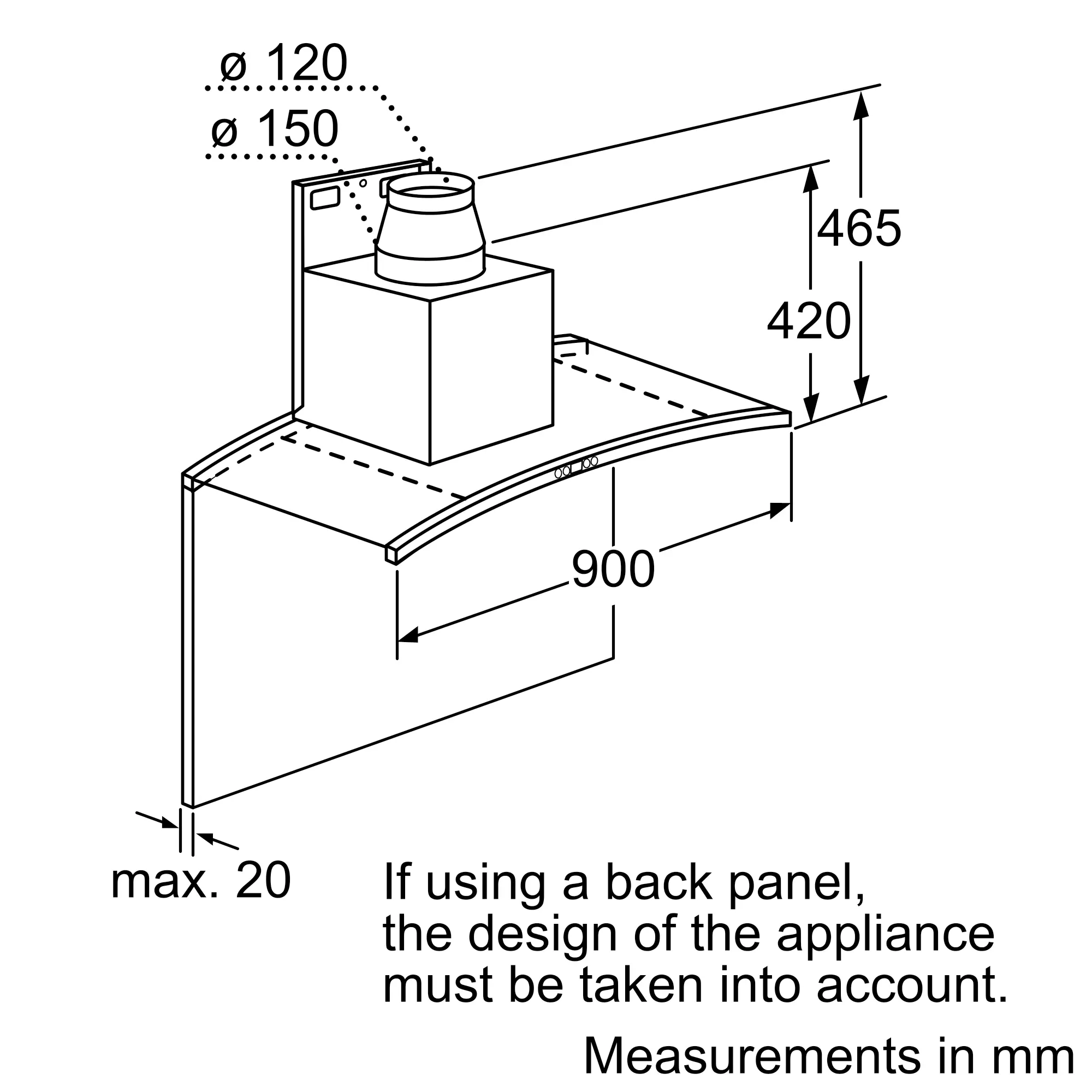 ø 120

ø 150

465

420

900

max. 20

If using a back panel, the design of the appliance must be taken into account.

Measurements in mm