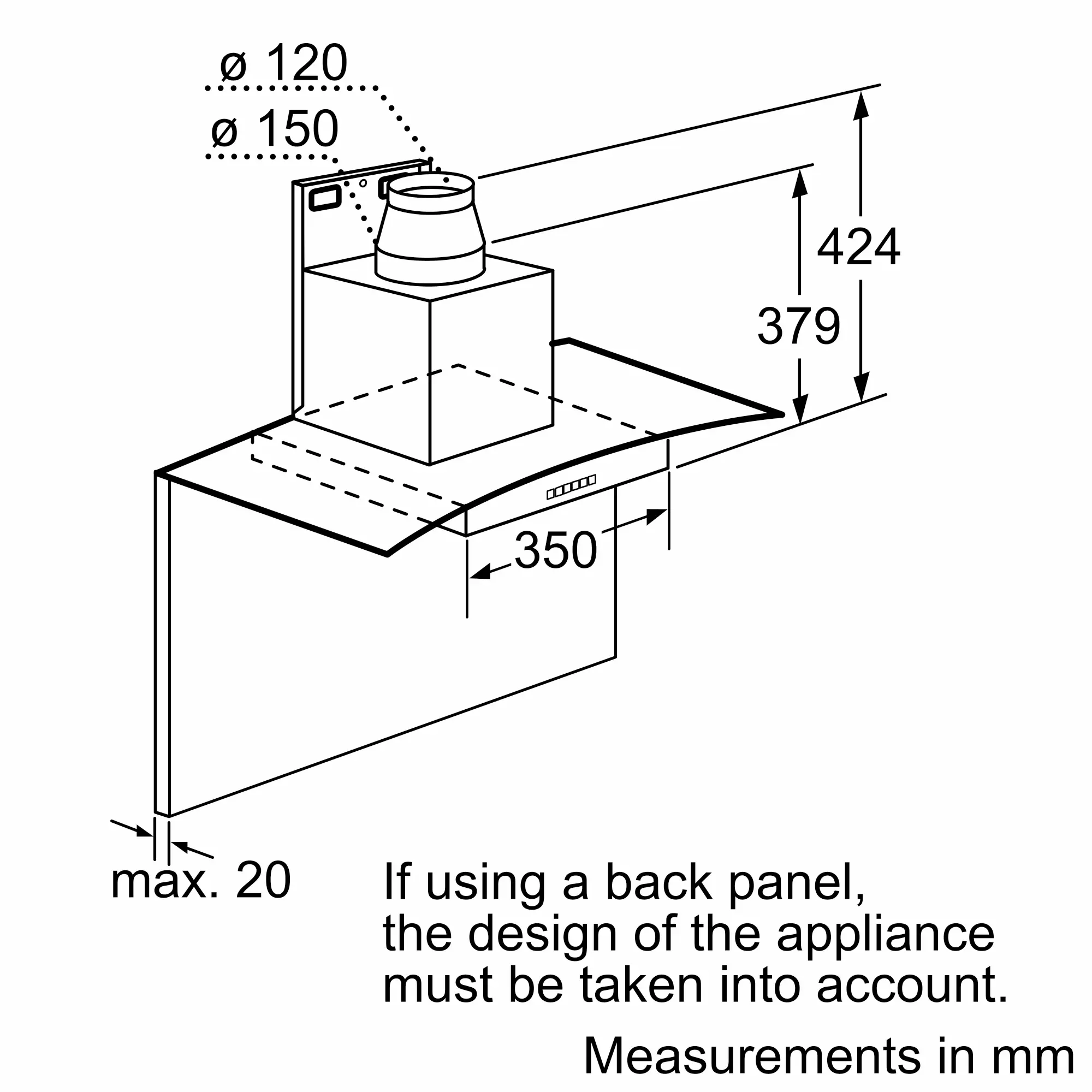 ø 120

ø 150

424

379

350

max. 20

If using a back panel, the design of the appliance must be taken into account.

Measurements in mm