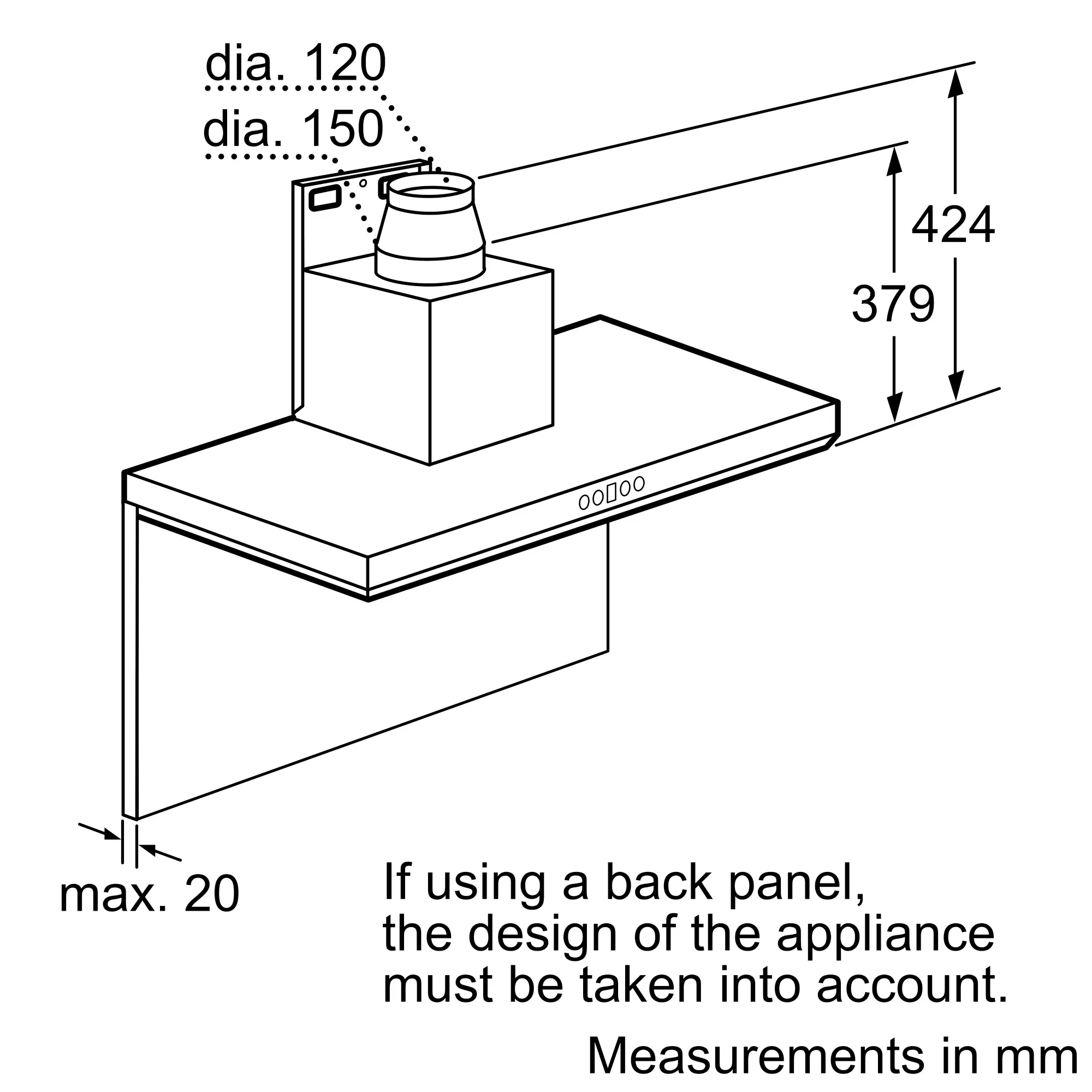 dia. 120

dia. 150

424

379

max. 20

If using a back panel, the design of the appliance must be taken into account.

Measurements in mm