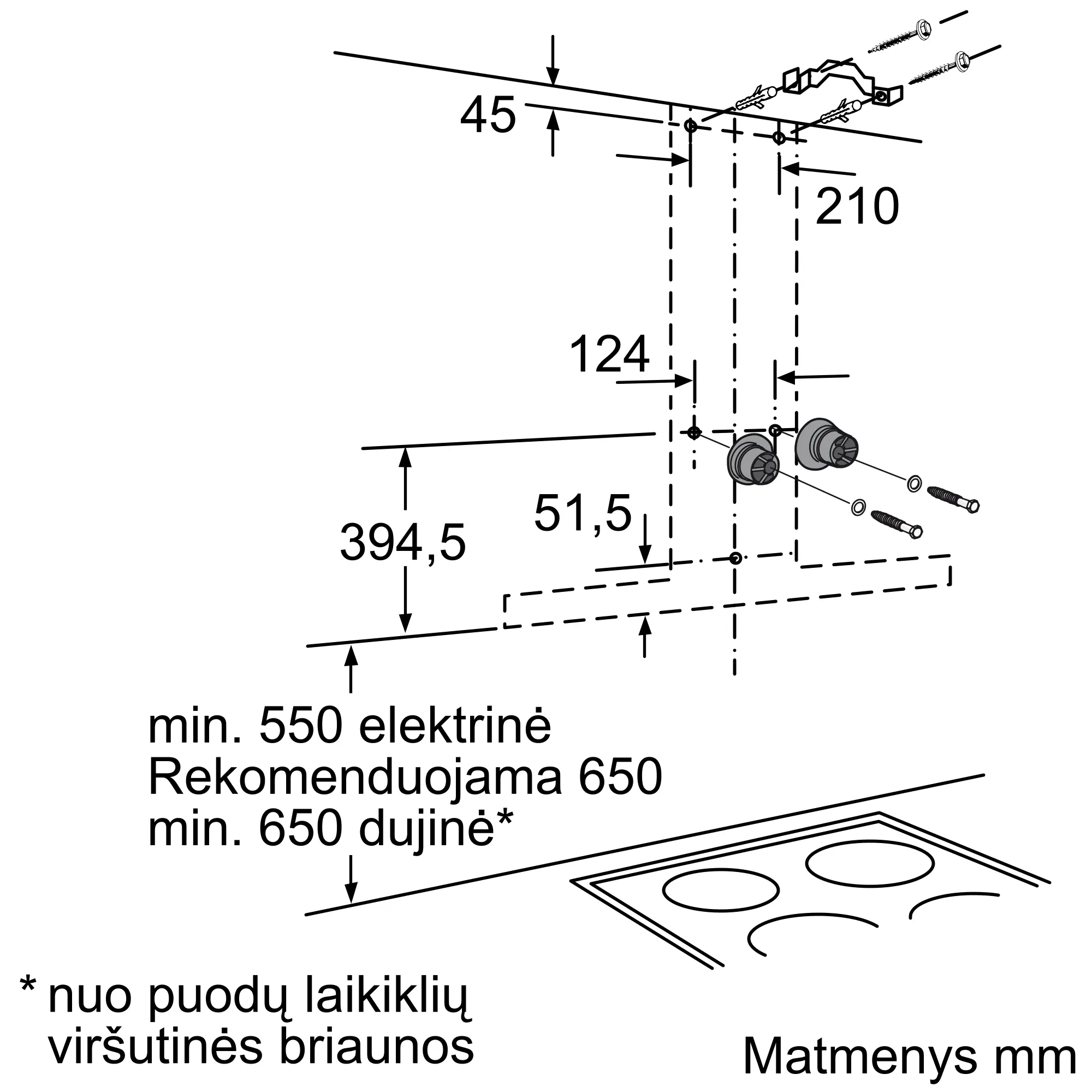 45

210

124

394,5

51,5

min. 550 elektrinė
Rekomenduojama 650
min. 650 dujinė*

* nuo puodų laikiklių viršutinės briaunos

Matmenys mm