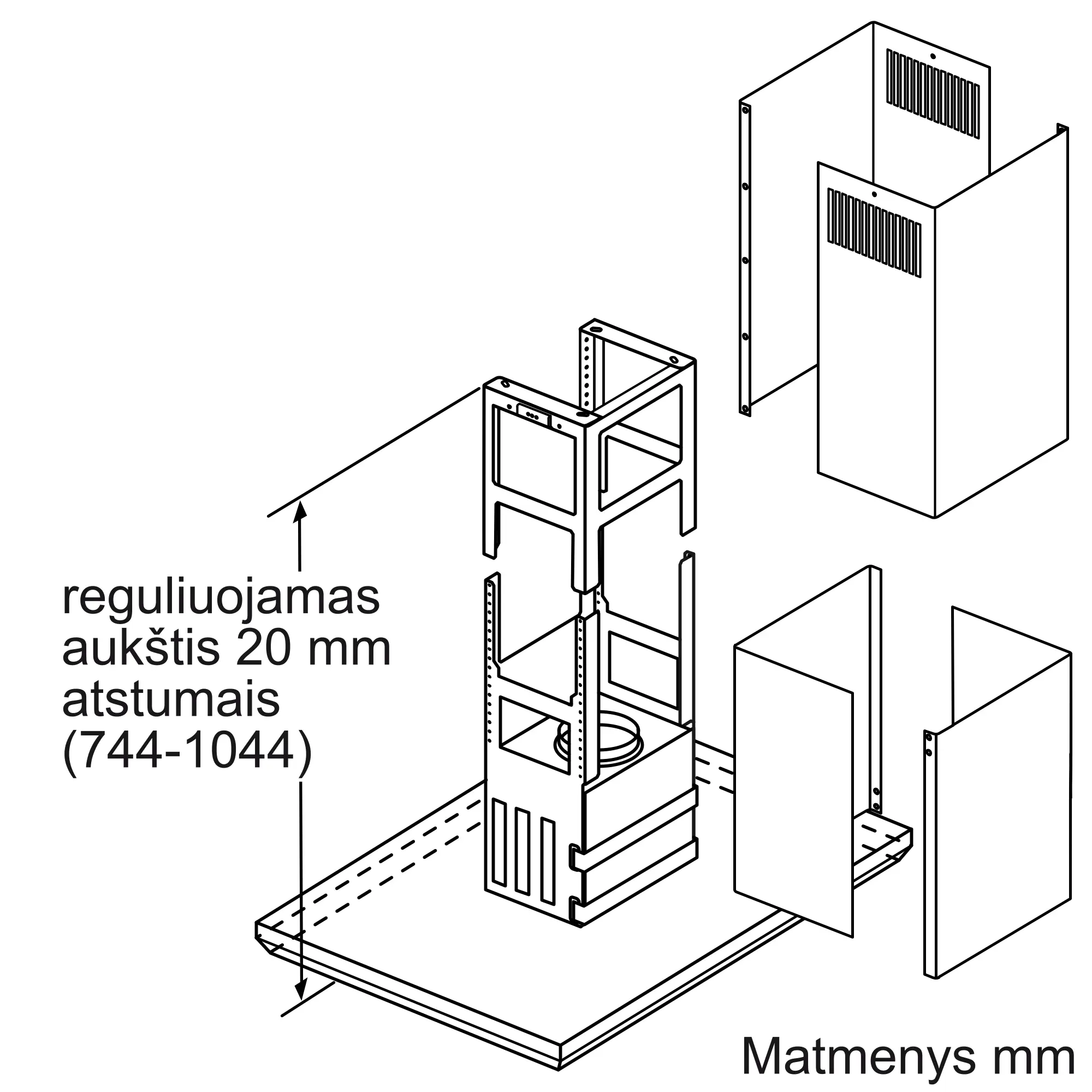 reguliuojamas aukštis 20 mm atstumais (744-1044)

Matmenys mm