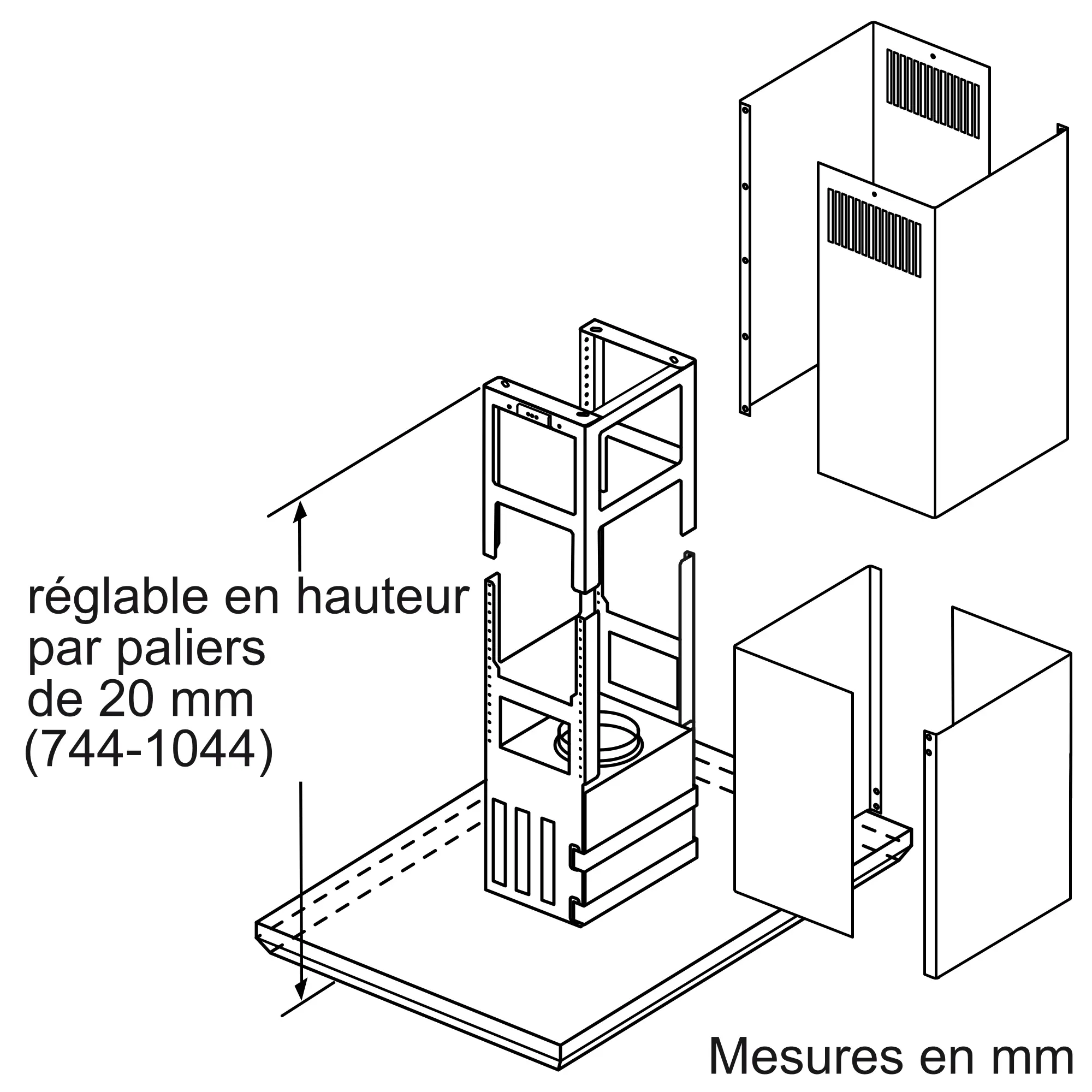 réglable en hauteur par paliers de 20 mm (744-1044)

Mesures en mm