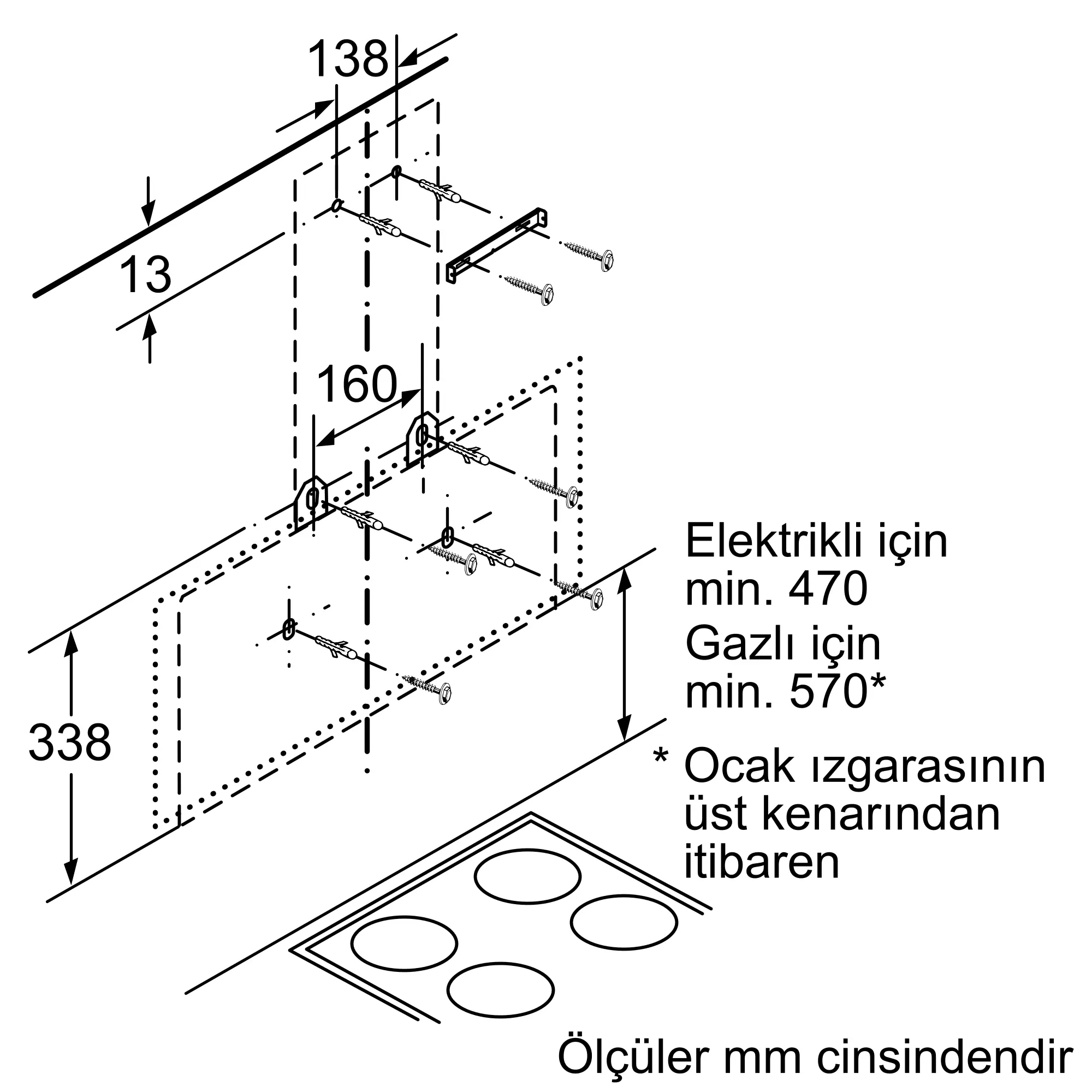 138

13

160

338

Elektrikli için min. 470

Gazlı için min. 570*

* Ocak ızgarasının üst kenarından itibaren

Ölçüler mm cinsindendir