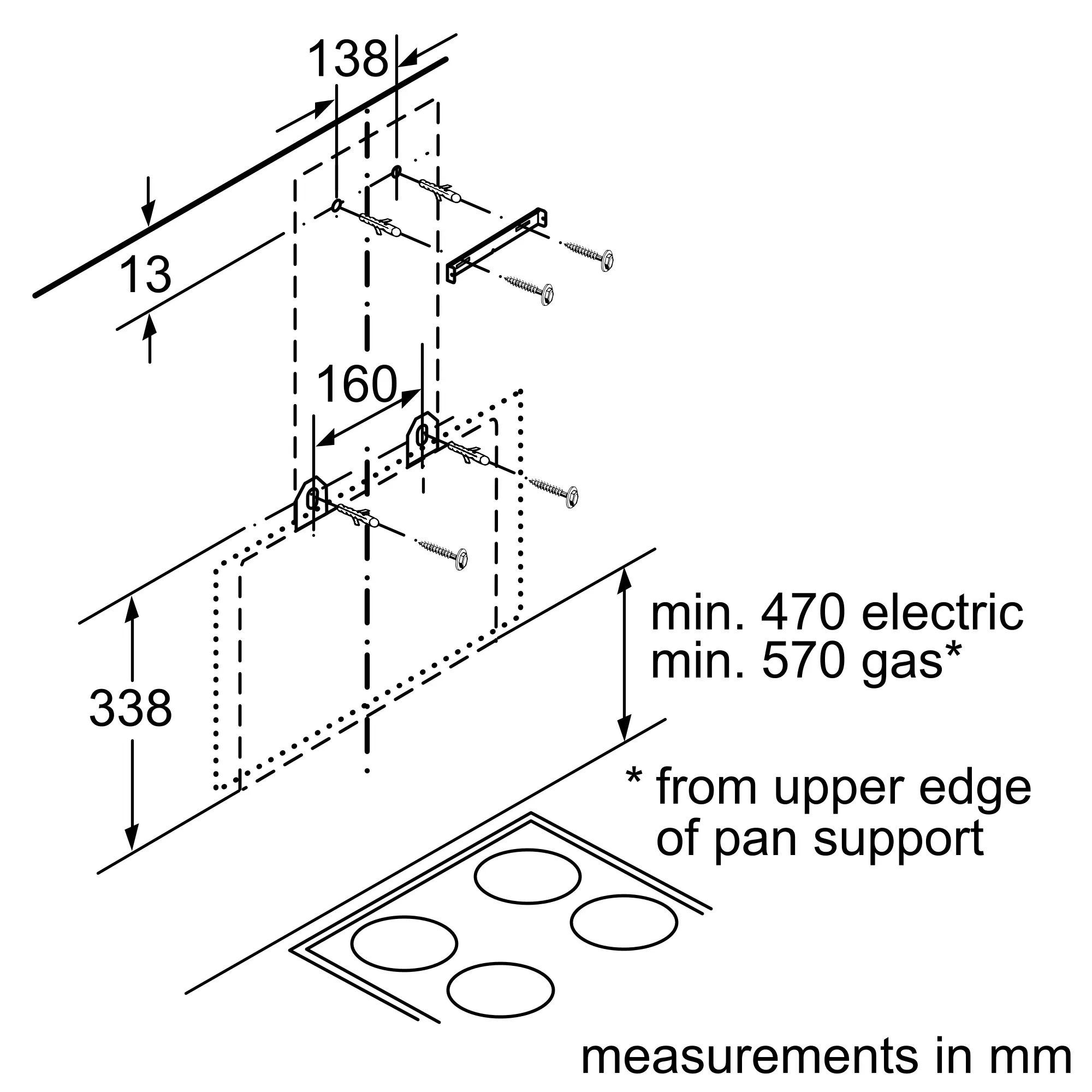 138

13

160

338

min. 470 electric
min. 570 gas*

* from upper edge of pan support

measurements in mm