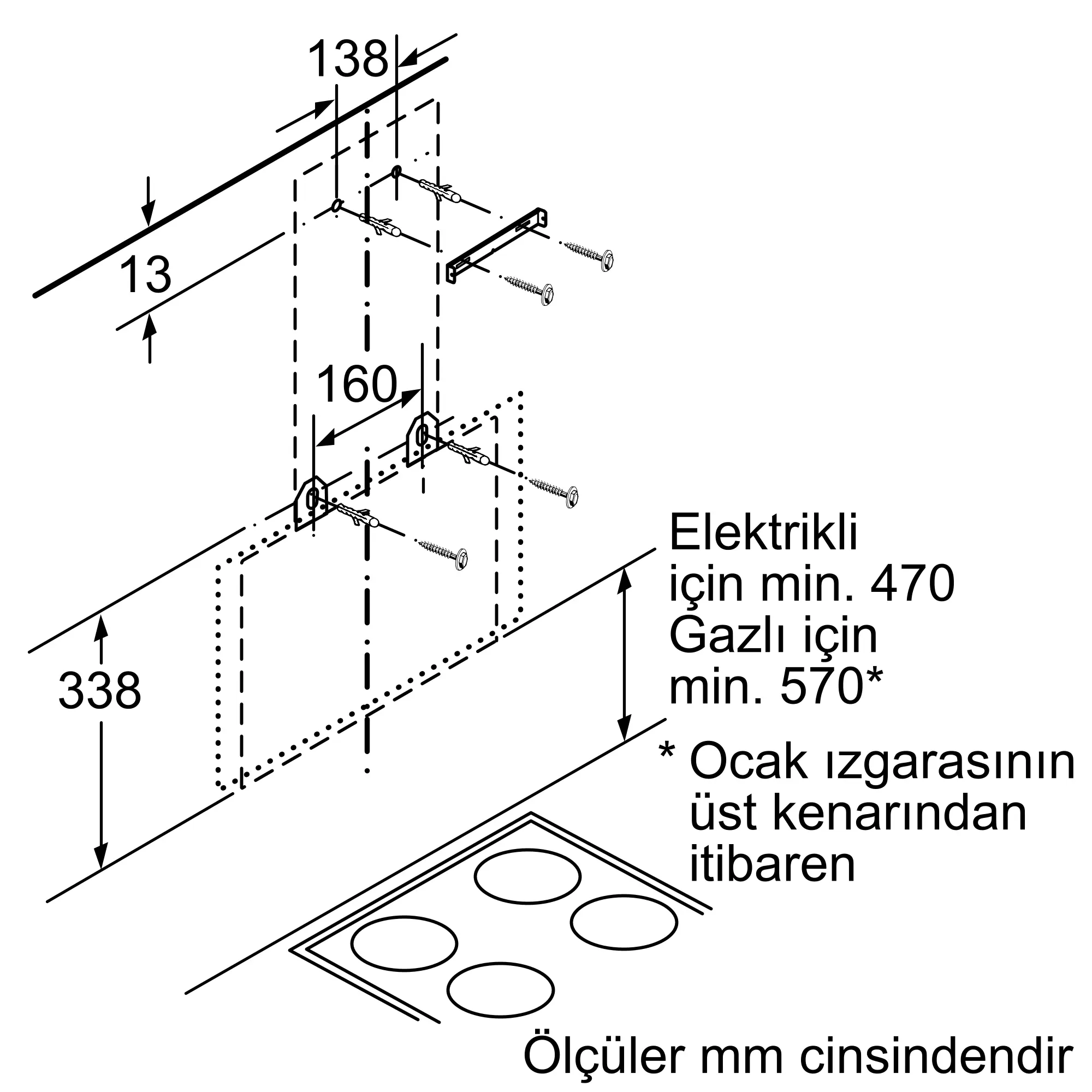 138

13

160

338

Elektrikli için min. 470
Gazlı için min. 570*

* Ocak ızgarasının üst kenarından itibaren

Ölçüler mm cinsindendir