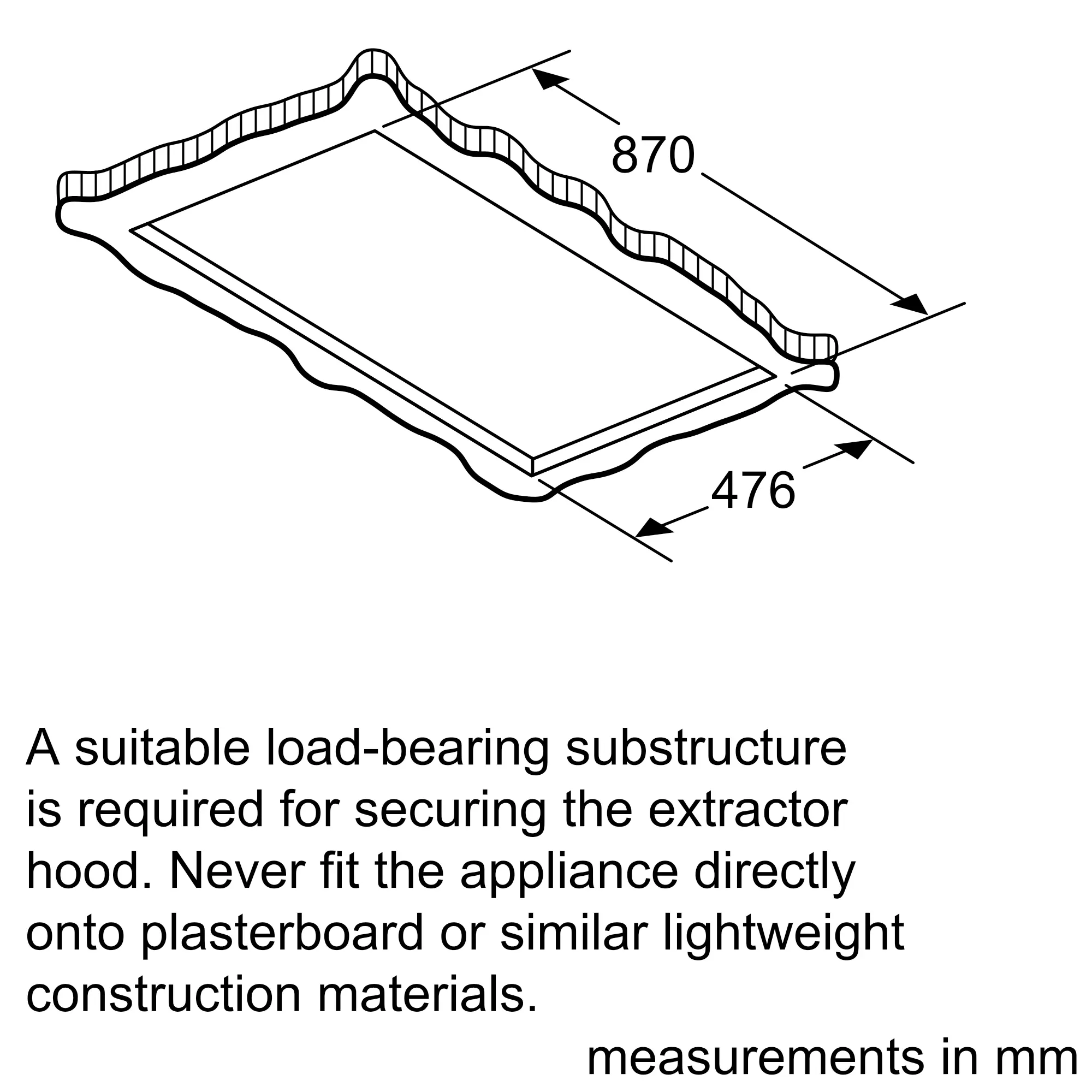 870

476

A suitable load-bearing substructure is required for securing the extractor hood. Never fit the appliance directly onto plasterboard or similar lightweight construction materials.

measurements in mm