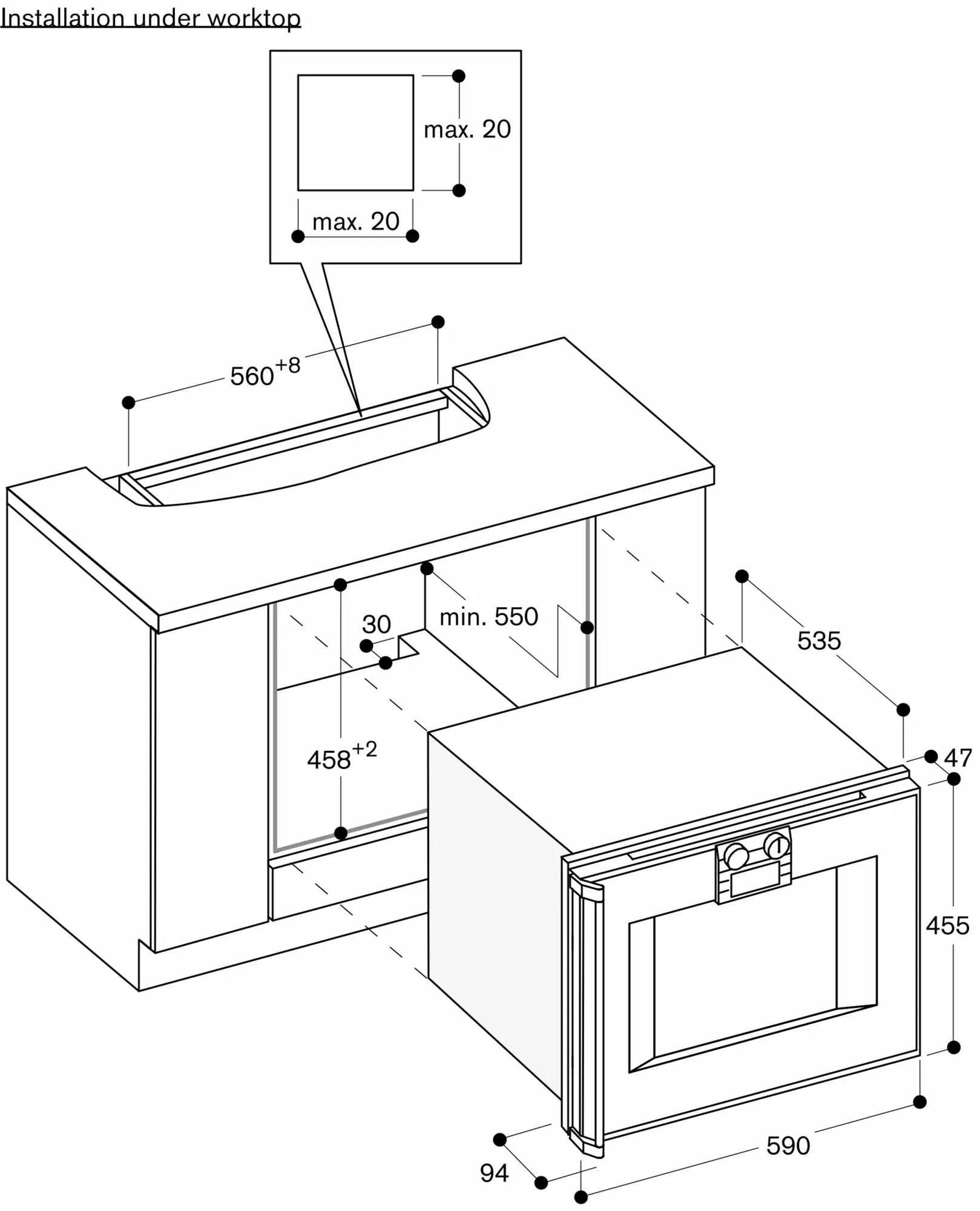 Installation under worktop

max. 20

max. 20

$560^{+8}$

30

min. 550

535

$458^{+2}$

47

455

590

94