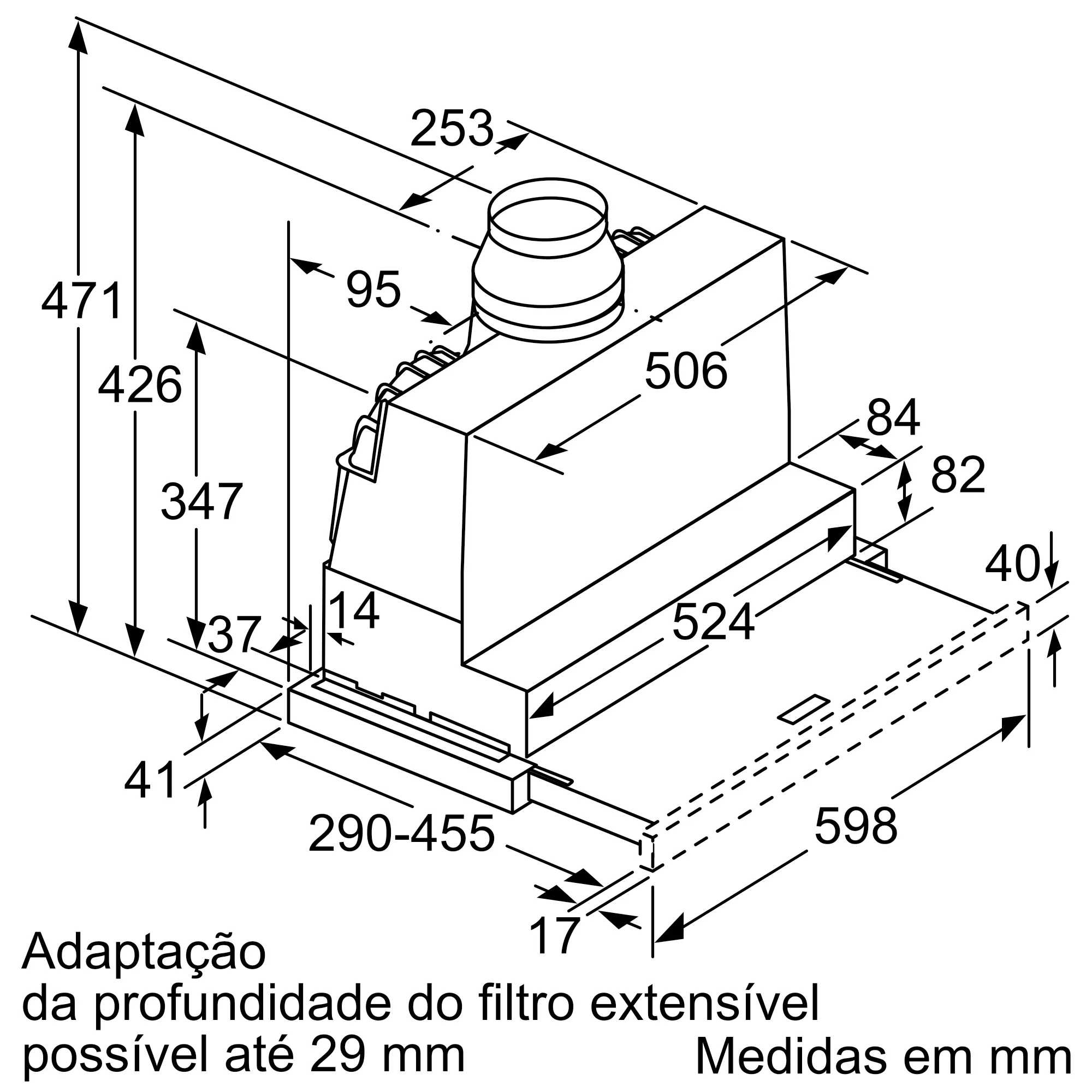 253
471
426
95
506
347
84
82
40
14
37
524
41
290-455
598
17
Adaptação
da profundidade do filtro extensível
possível até 29 mm
Medidas em mm