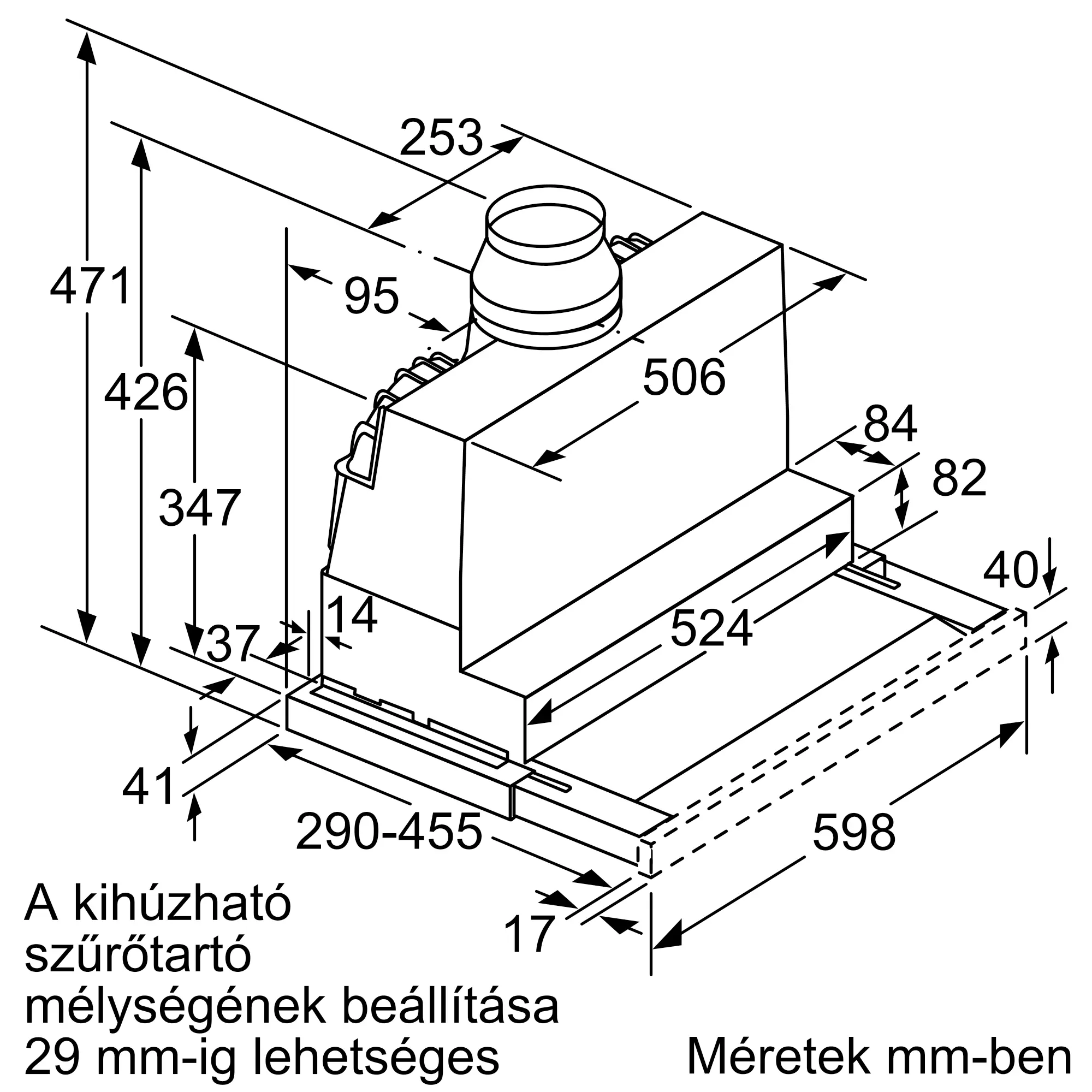 253

471

426

95

506

347

84

82

40

14

37

524

41

290-455

598

17

A kihúzható szűrőtartó mélységének beállítása 29 mm-ig lehetséges

Méretek mm-ben