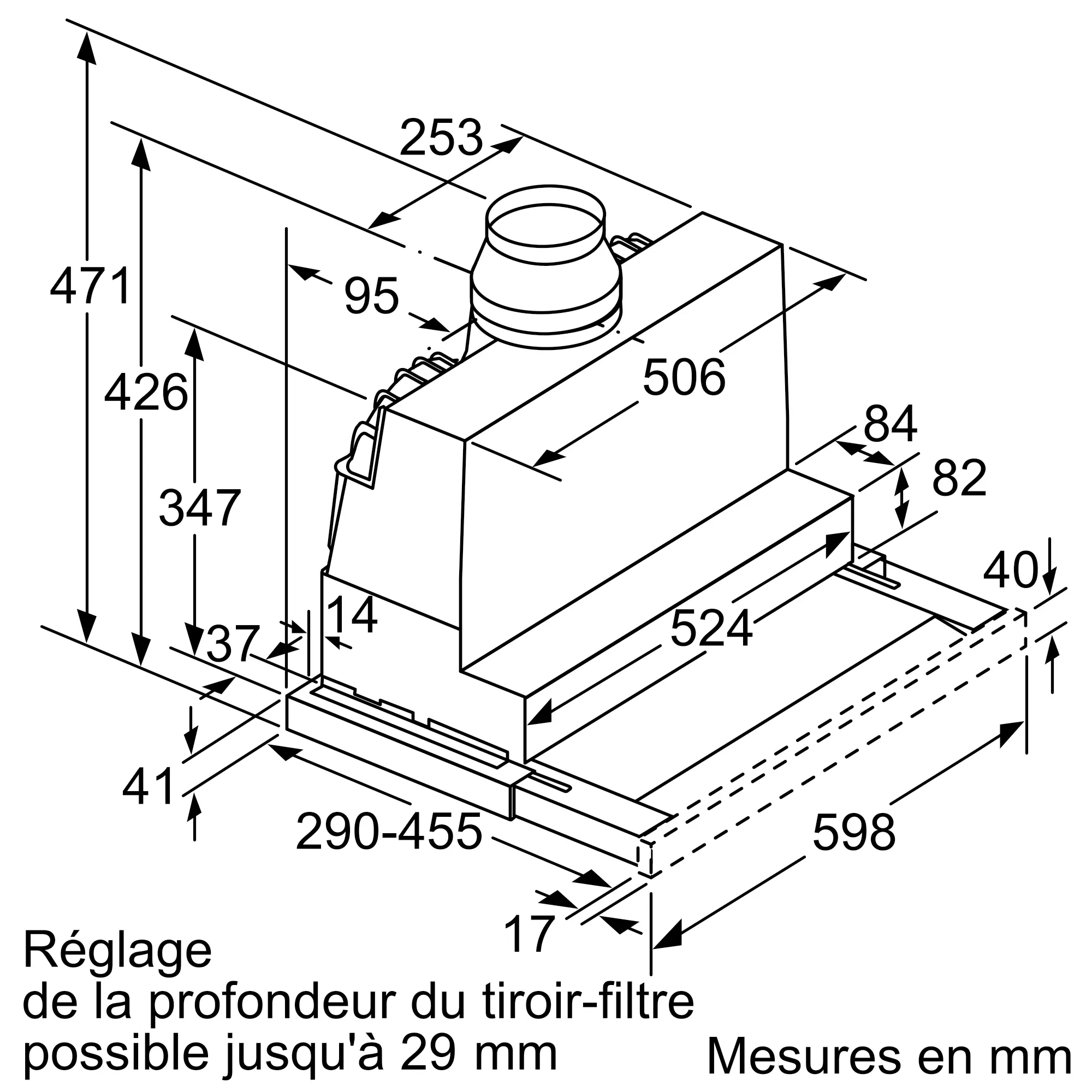 253
471
95
426
506
84
82
347
40
14
37
524
41
290-455
598
17
Réglage
de la profondeur du tiroir-filtre
possible jusqu'à 29 mm
Mesures en mm