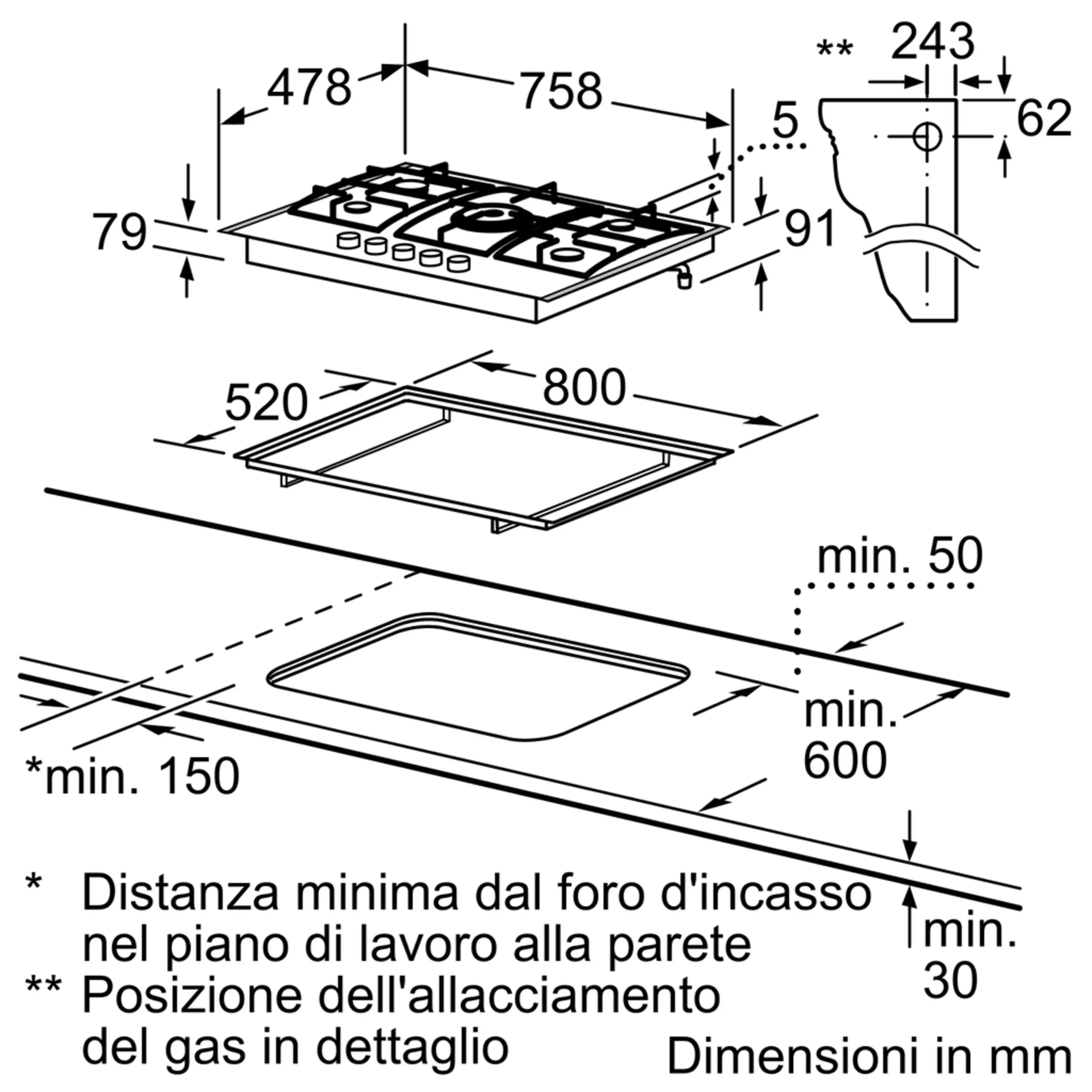 478
758
**
243
62
5
79
91
520
800
min. 50
min.
600
*min. 150
min.
30

* Distanza minima dal foro d'incasso nel piano di lavoro alla parete
** Posizione dell'allacciamento del gas in dettaglio

Dimensioni in mm