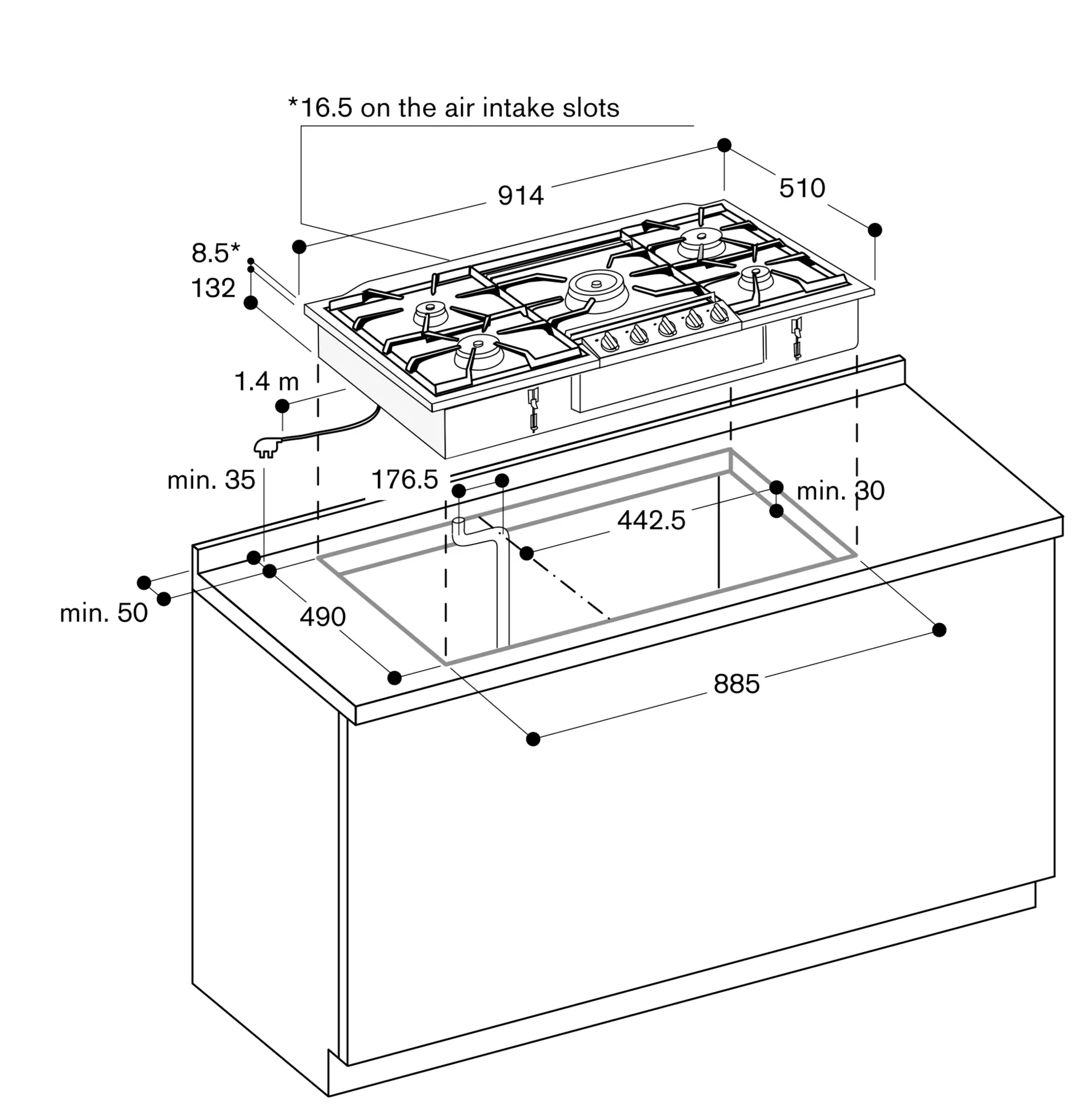 *16.5 on the air intake slots

914

510

8.5*

132

1.4 m

min. 35

176.5

min. 30

442.5

min. 50

490

885