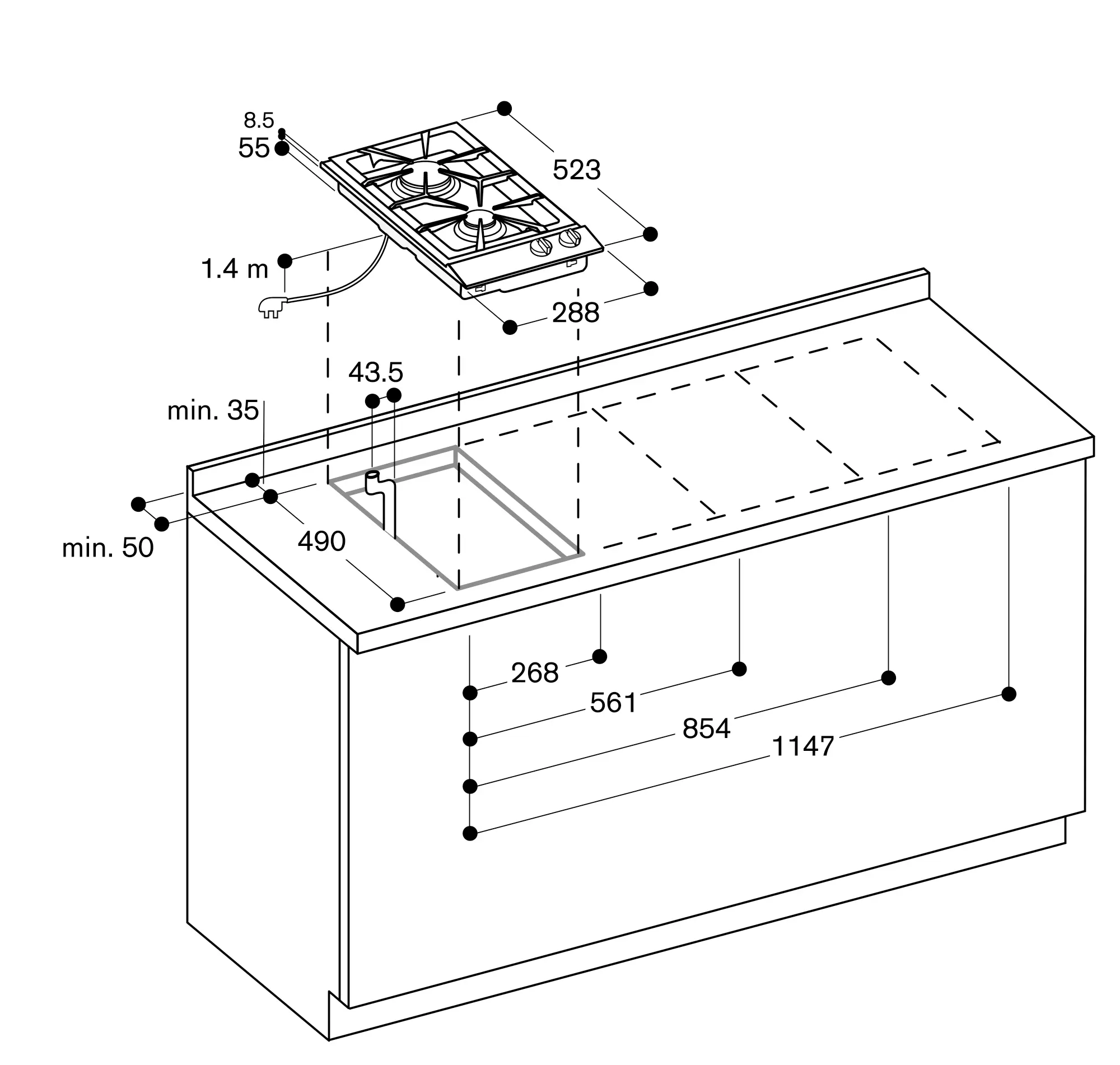 8.5
55
523
1.4 m
288
43.5
min. 35
min. 50
490
268
561
854
1147