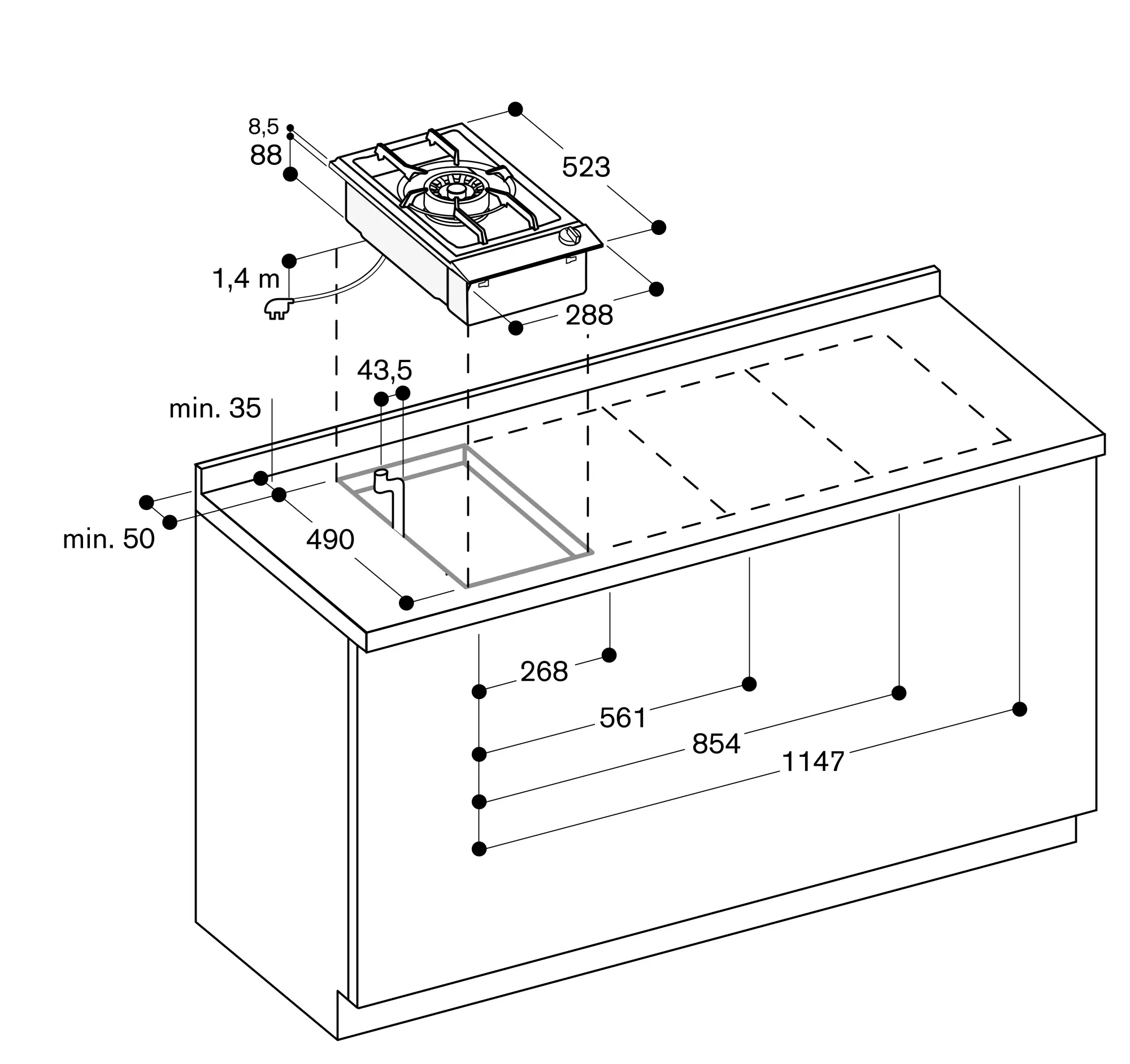 8,5
88
523
1,4 m
288
43,5
min. 35
min. 50
490
268
561
854
1147