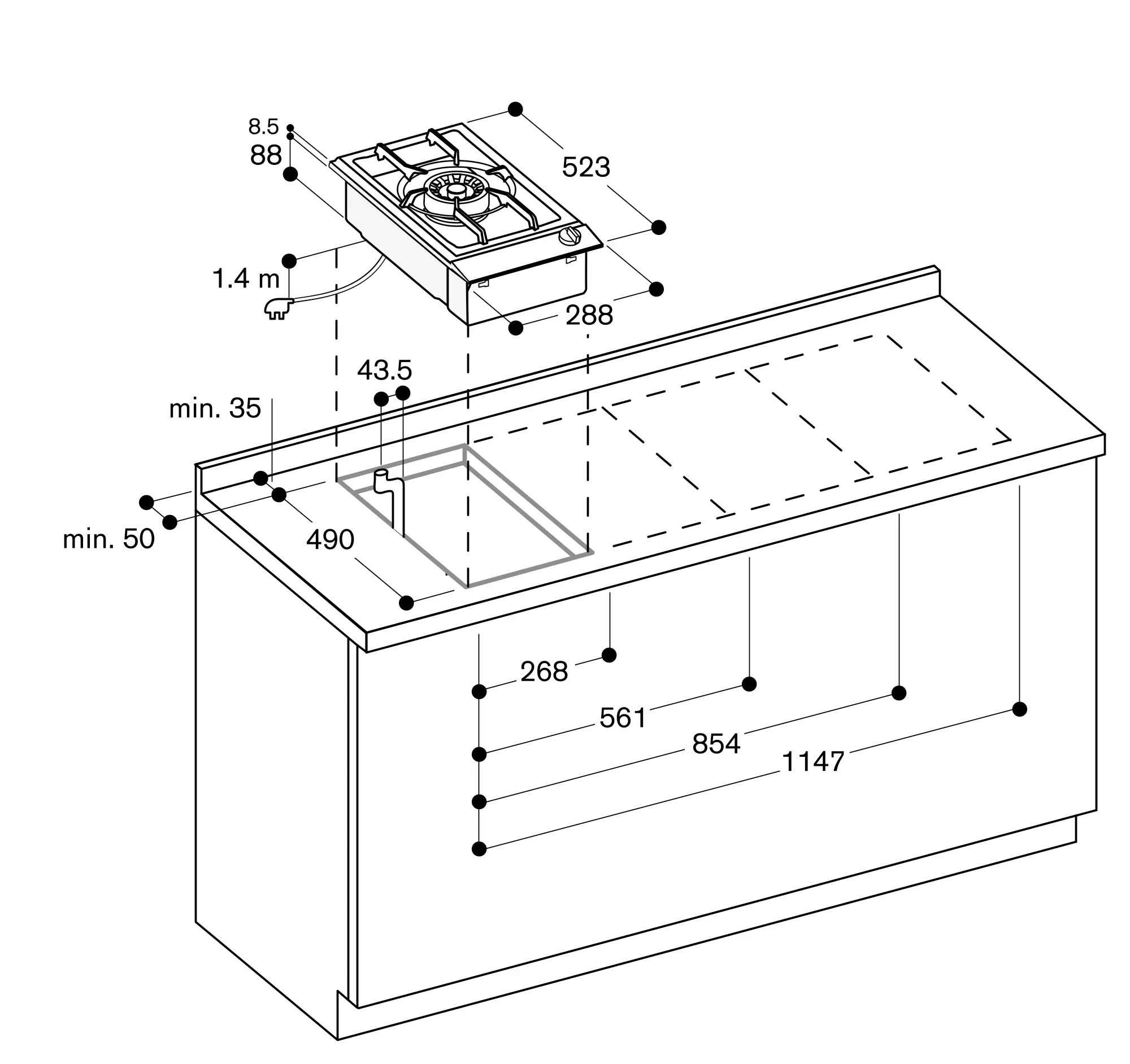 8.5
88
523
1.4 m
288
43.5
min. 35
min. 50
490
268
561
854
1147