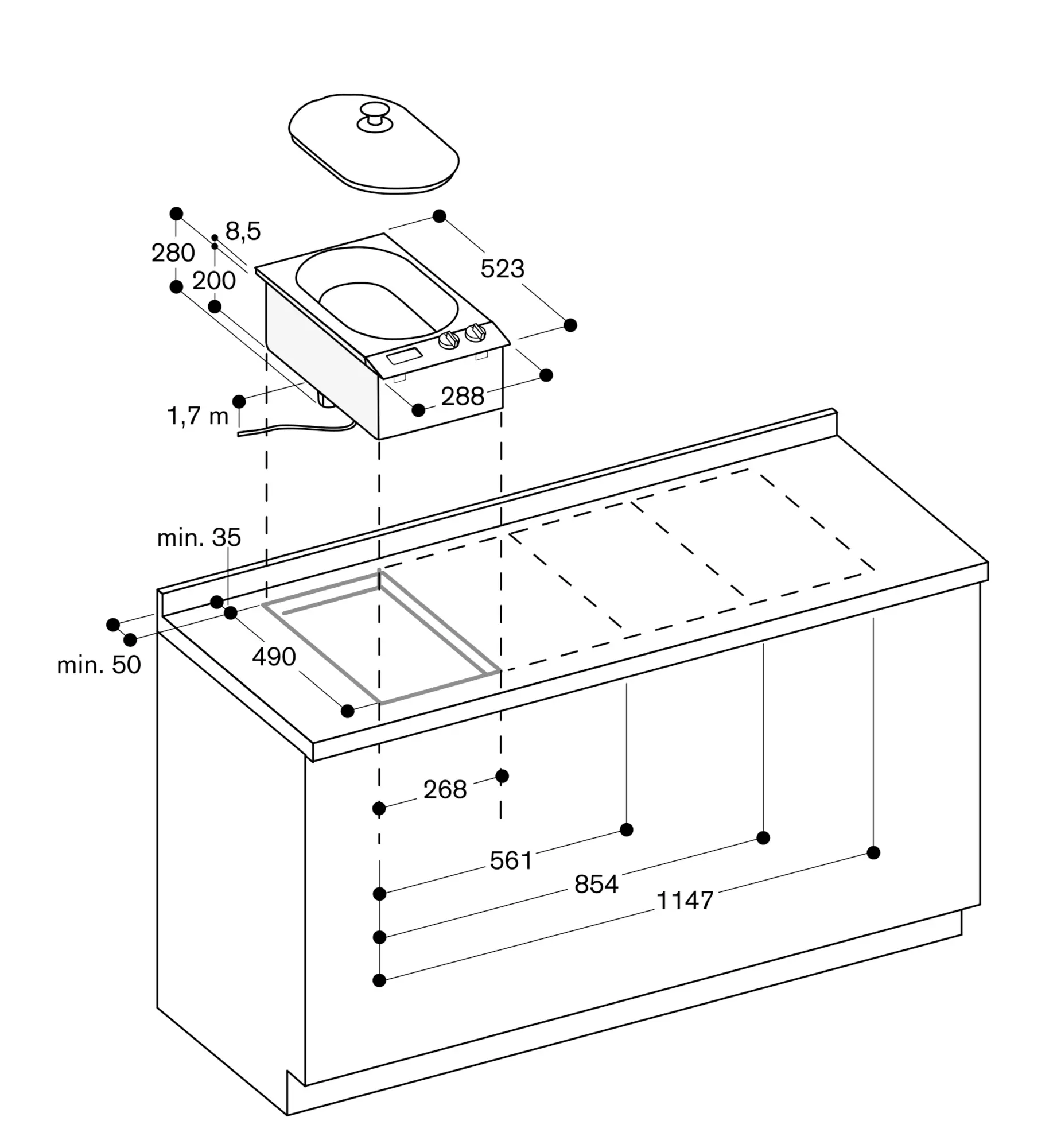 8,5
280
200
523
288
1,7 m
min. 35
min. 50
490
268
561
854
1147