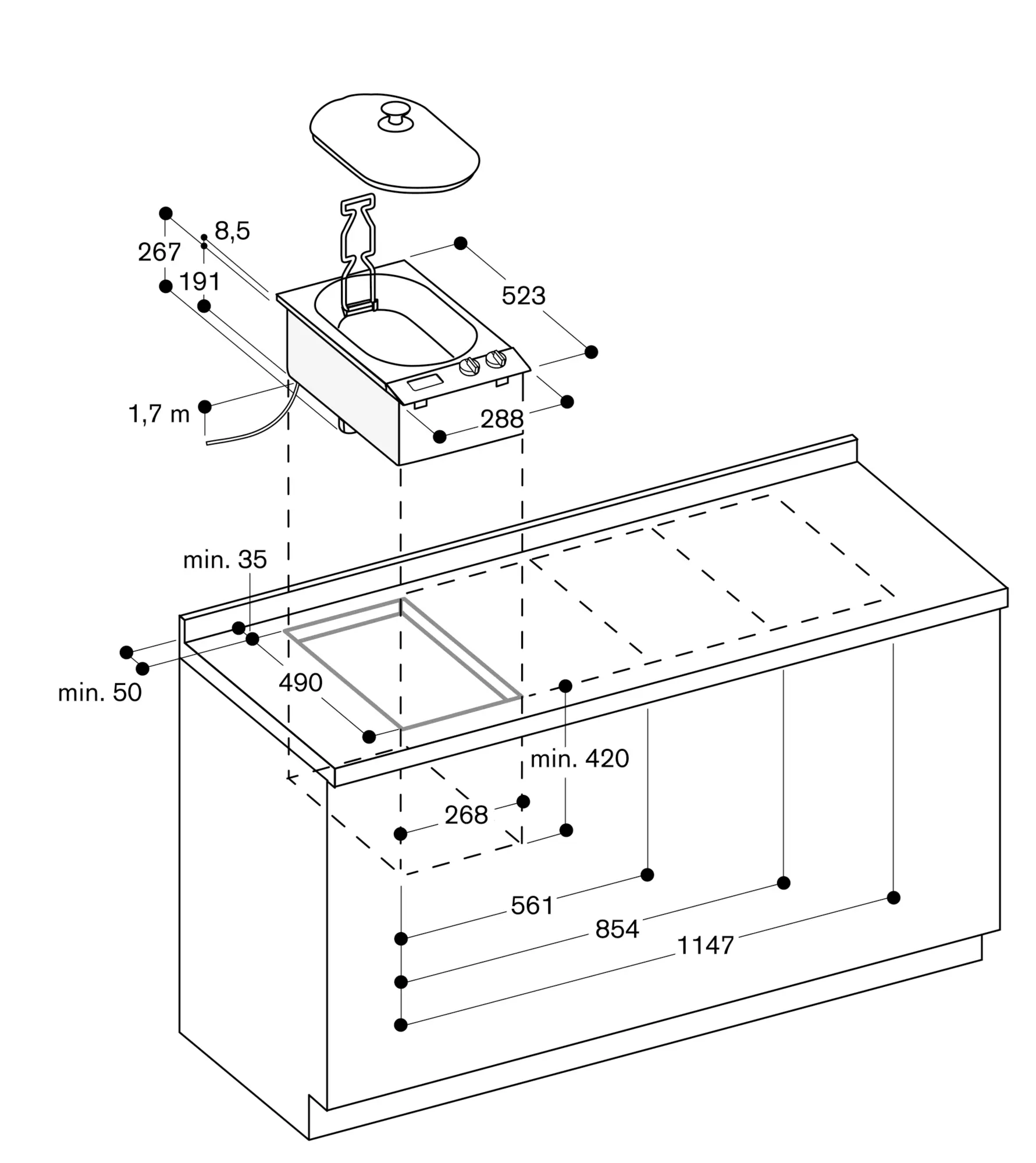 8,5
267
191
523
1,7 m
288
min. 35
min. 50
490
min. 420
268
561
854
1147