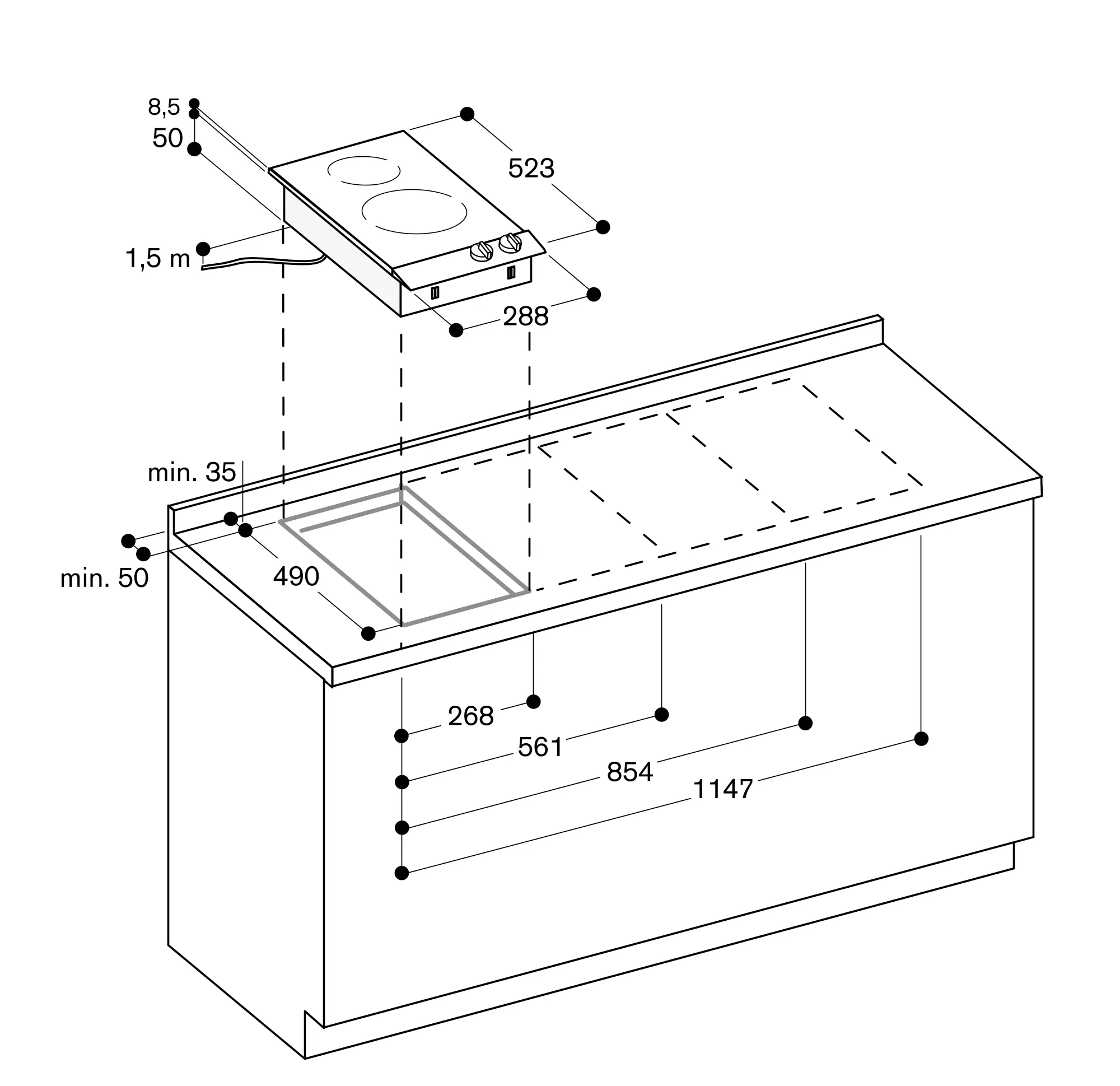 8,5
50
523
1,5 m
288
min. 35
min. 50
490
268
561
854
1147