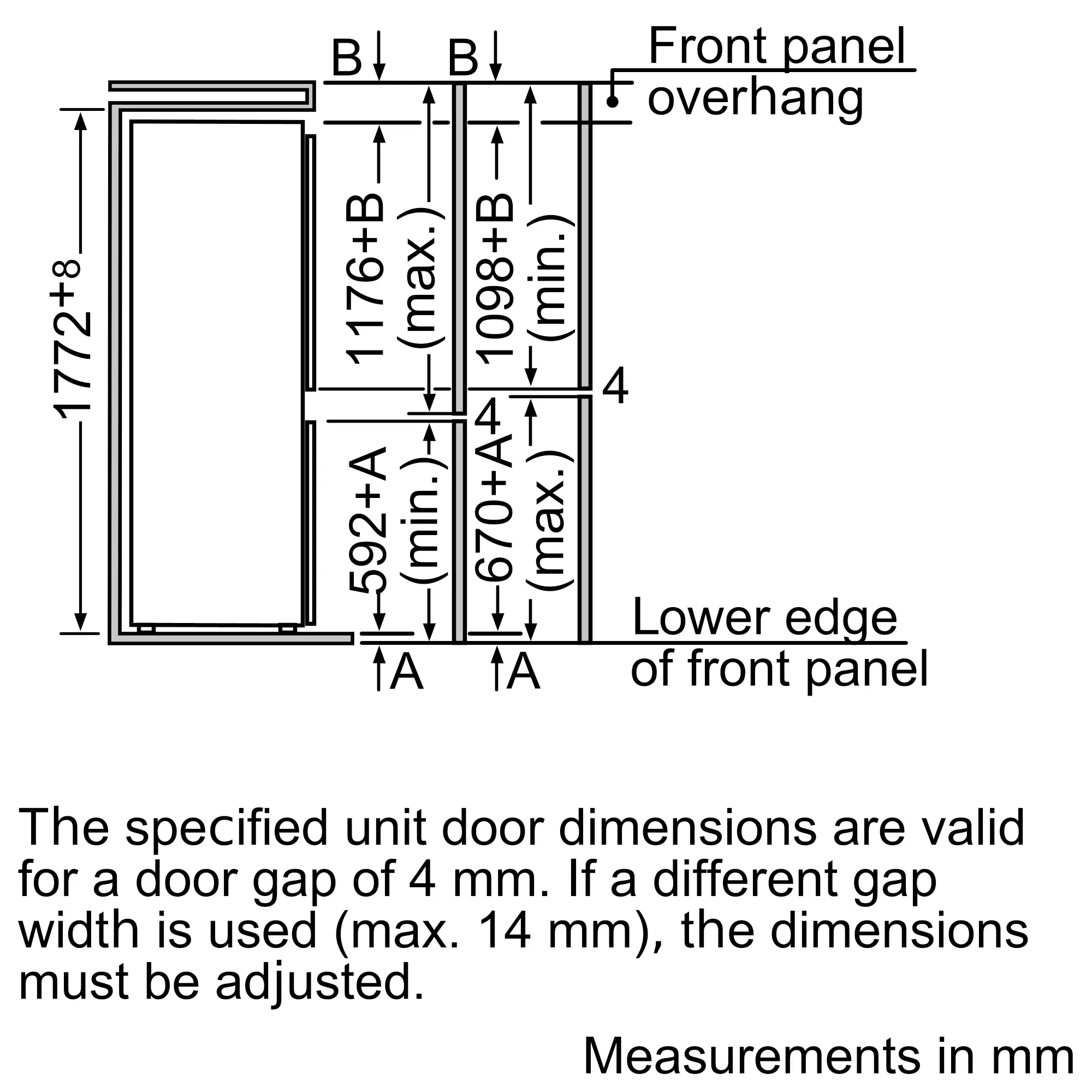 B B Front panel overhang

$1772^{+8}$

1176+B (max.)

1098+B (min.)

4

4

592+A (min.)

670+A (max.)

A A Lower edge of front panel

The specified unit door dimensions are valid for a door gap of 4 mm. If a different gap width is used (max. 14 mm), the dimensions must be adjusted.

Measurements in mm