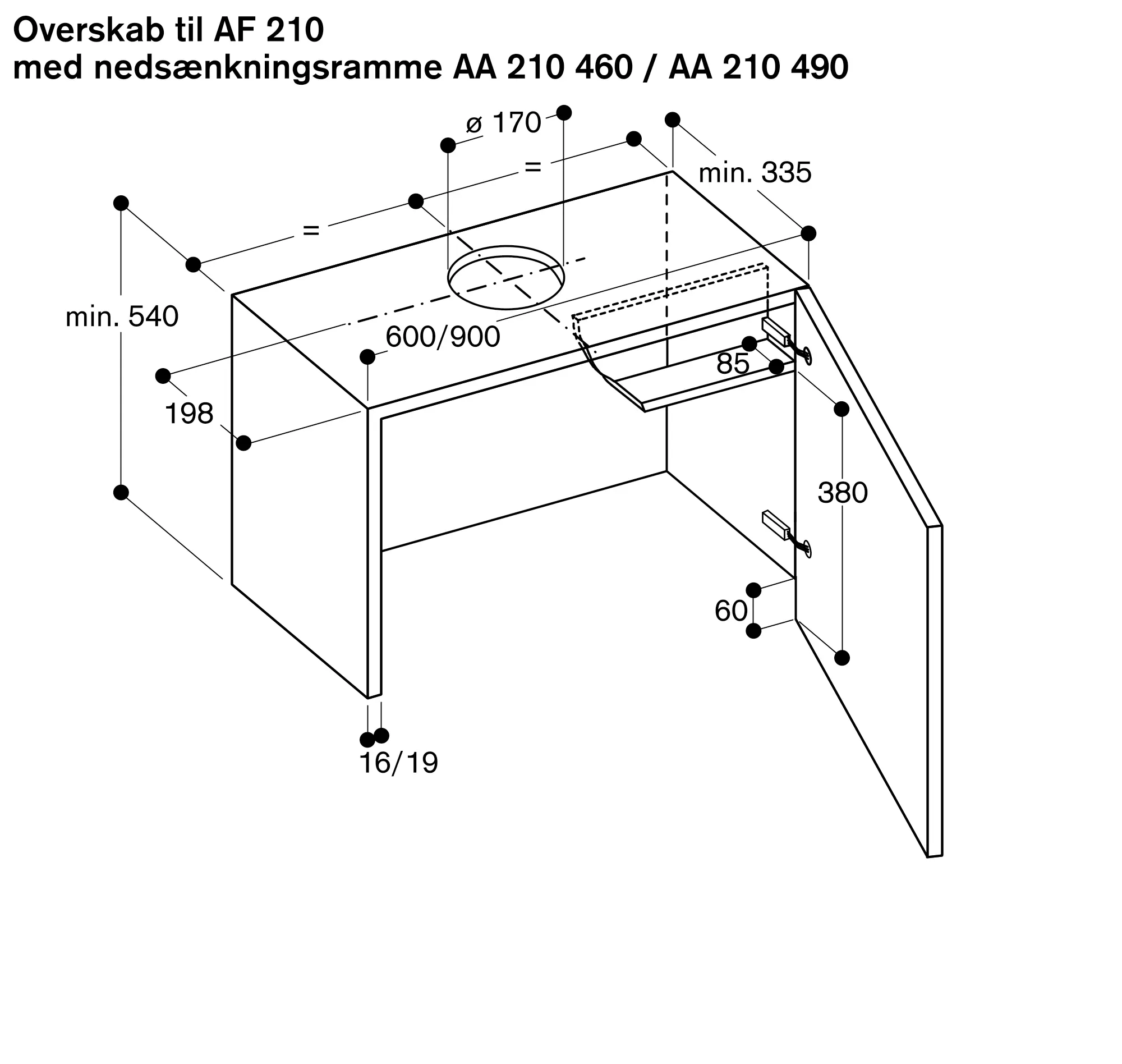 Overskab til AF 210
med nedsænkningsramme AA 210 460 / AA 210 490

ø 170
=
=
min. 335
min. 540
600/900
85
198
380
60
16/19