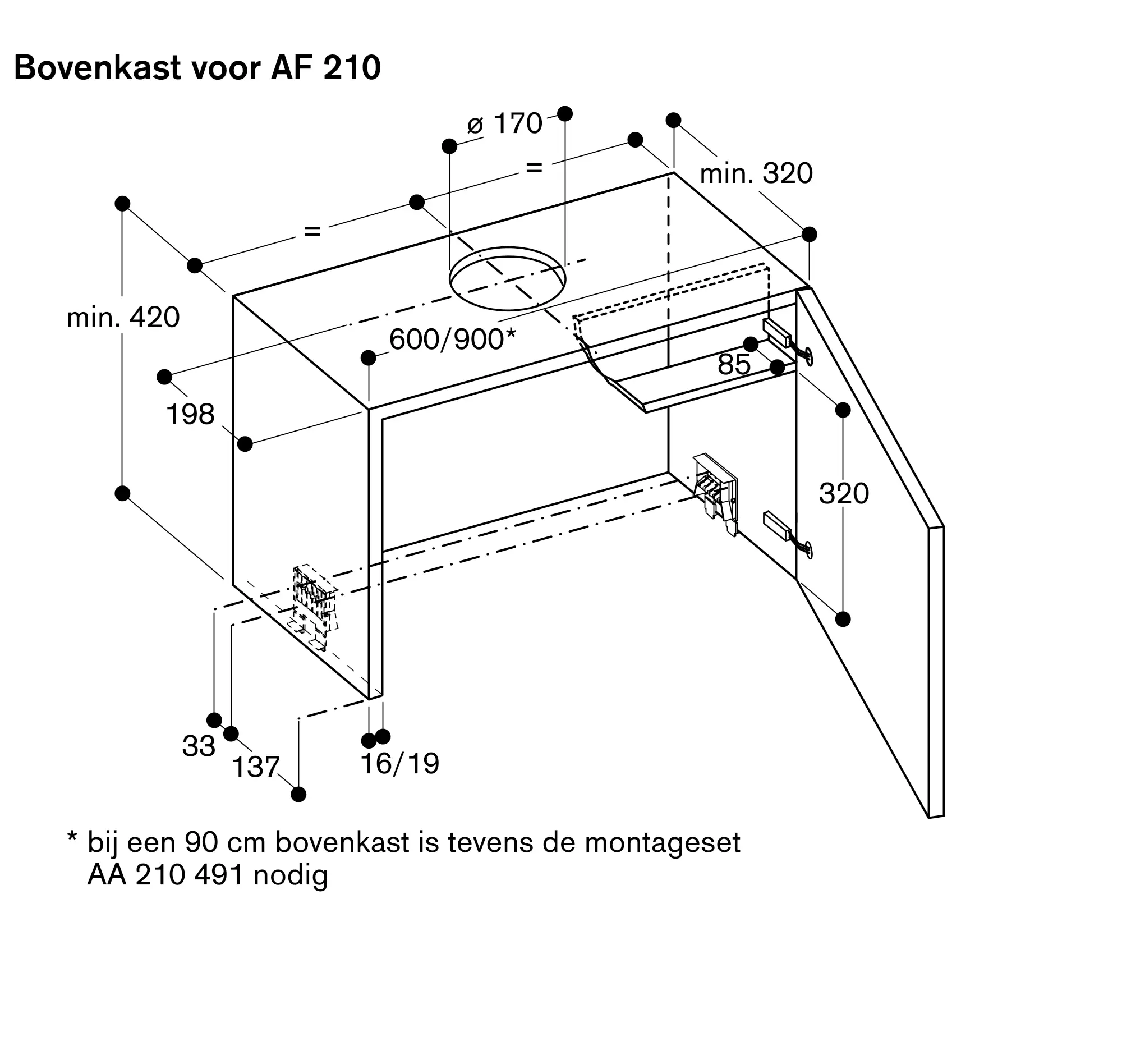 Bovenkast voor AF 210

ø 170
=
=
min. 320
min. 420
600/900*
85
198
320
33
137
16/19

* bij een 90 cm bovenkast is tevens de montageset AA 210 491 nodig