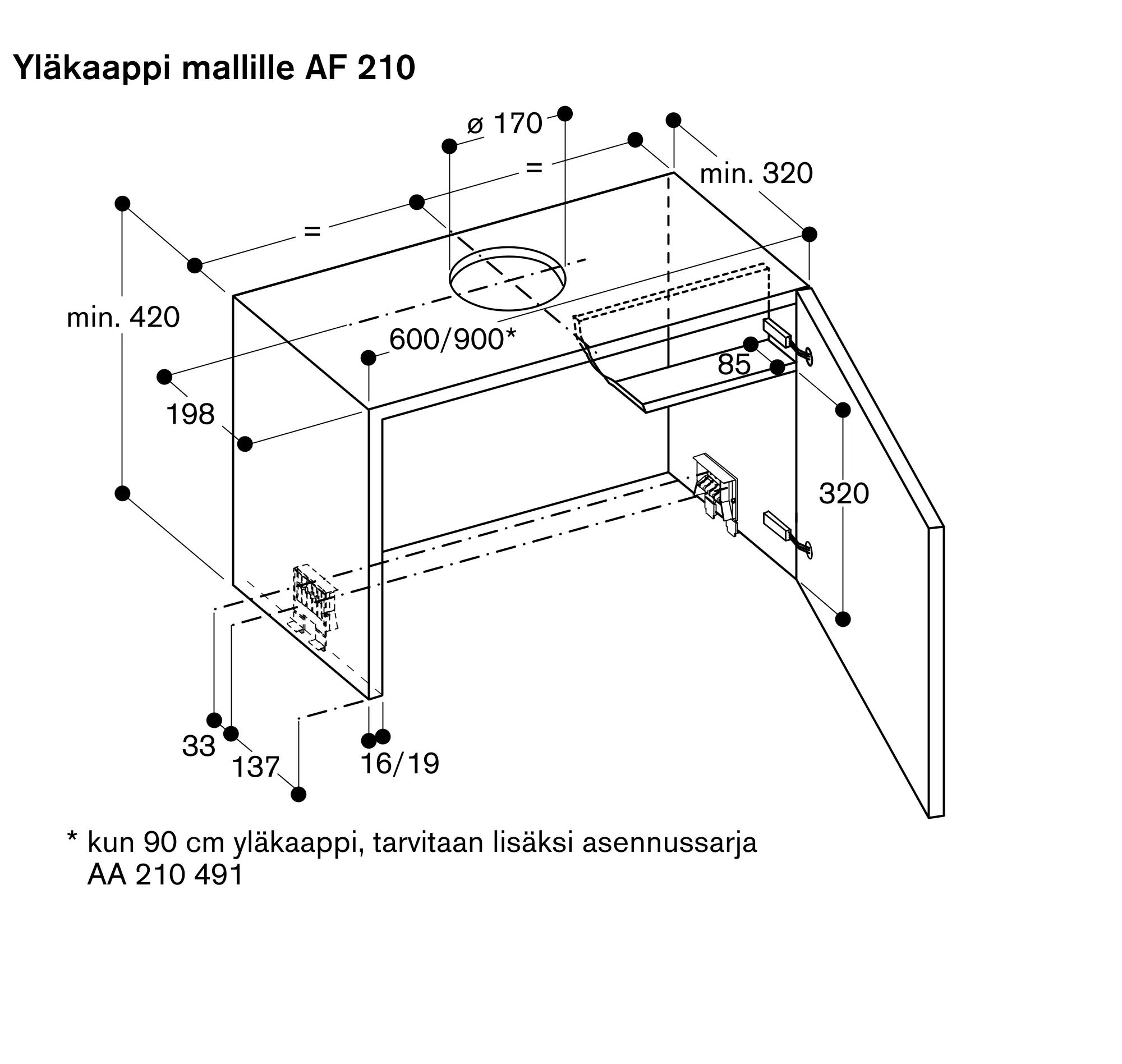 Yläkaappi mallille AF 210

ø 170

=

=

min. 320

min. 420

600/900*

85

198

320

33

137

16/19

* kun 90 cm yläkaappi, tarvitaan lisäksi asennussarja AA 210 491