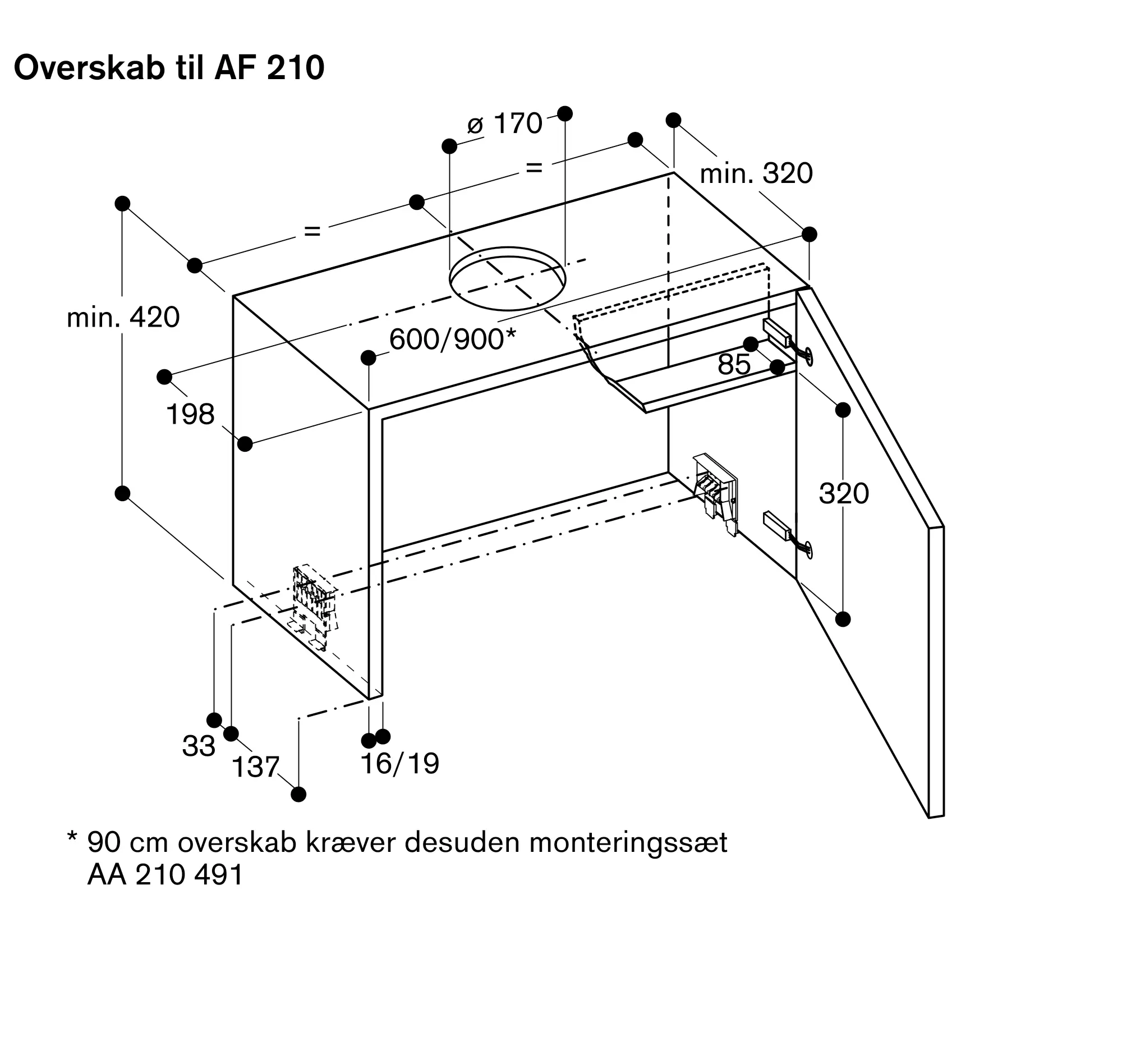 Overskab til AF 210

ø 170

=

=

min. 320

min. 420

600/900*

85

198

320

33

137

16/19

* 90 cm overskab kræver desuden monteringssæt AA 210 491