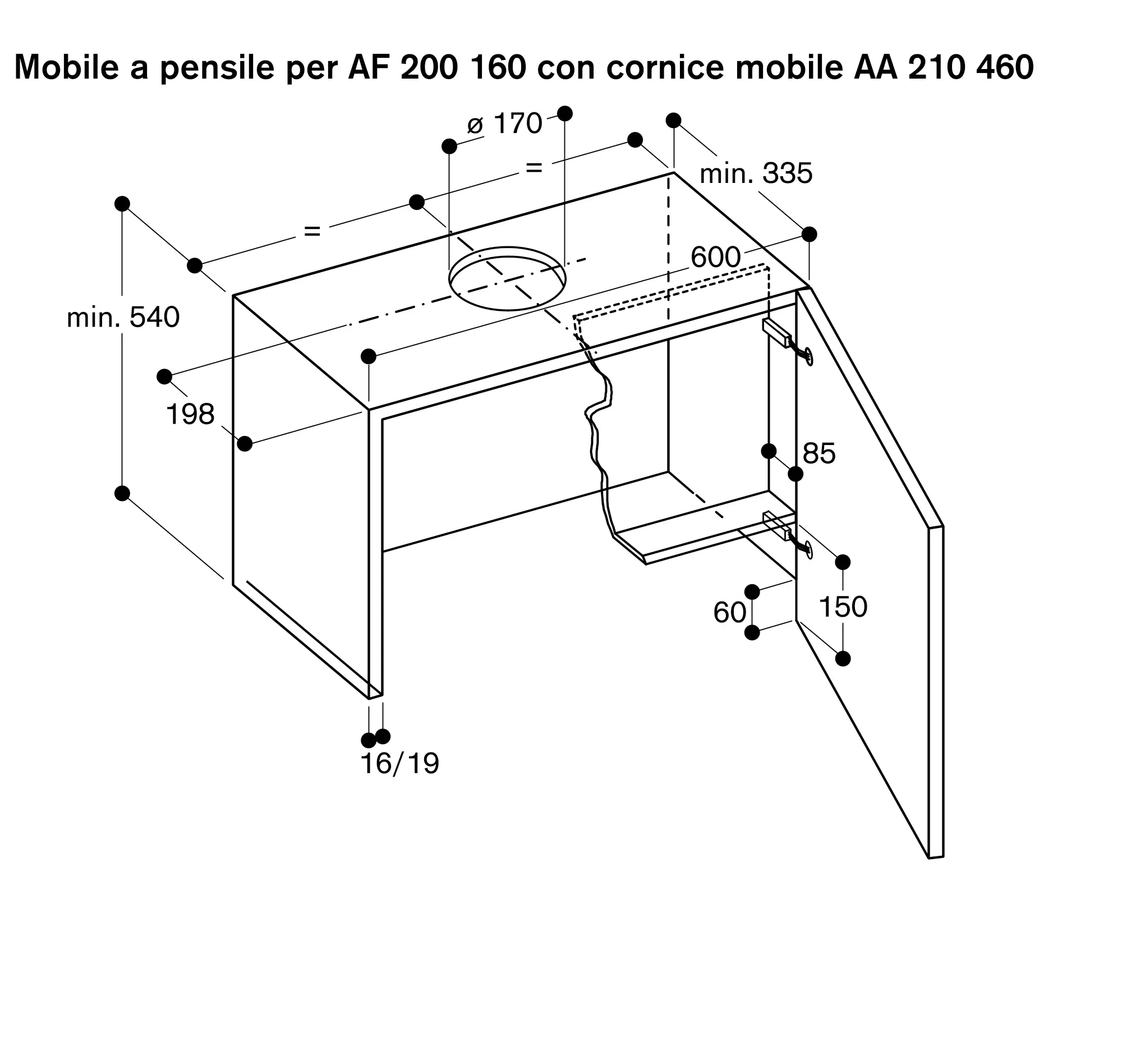 Mobile a pensile per AF 200 160 con cornice mobile AA 210 460

ø 170

=

=

min. 335

600

min. 540

198

85

60

150

16/19