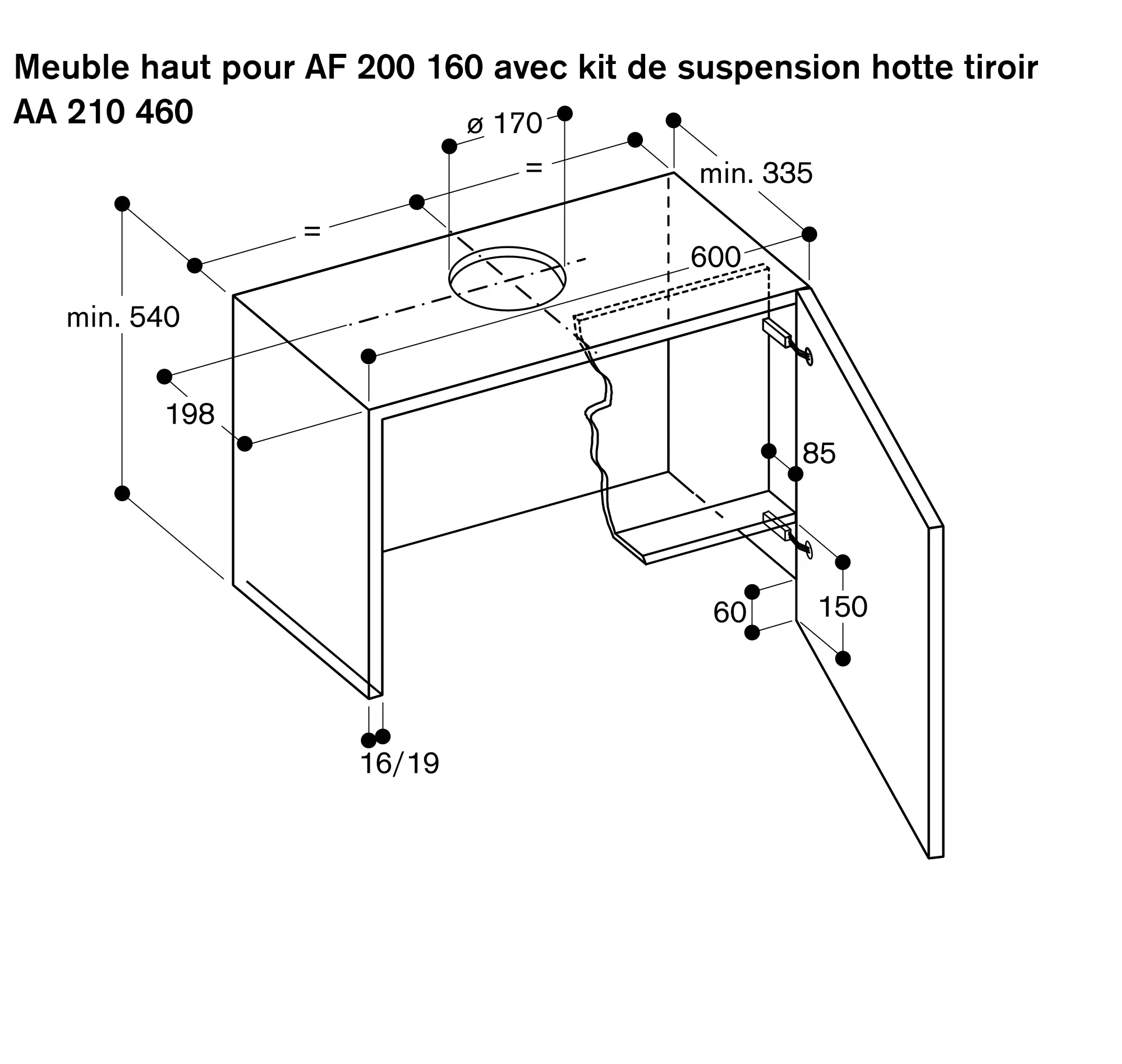 Meuble haut pour AF 200 160 avec kit de suspension hotte tiroir AA 210 460

ø 170

=

=

min. 335

600

min. 540

198

85

60

150

16/19