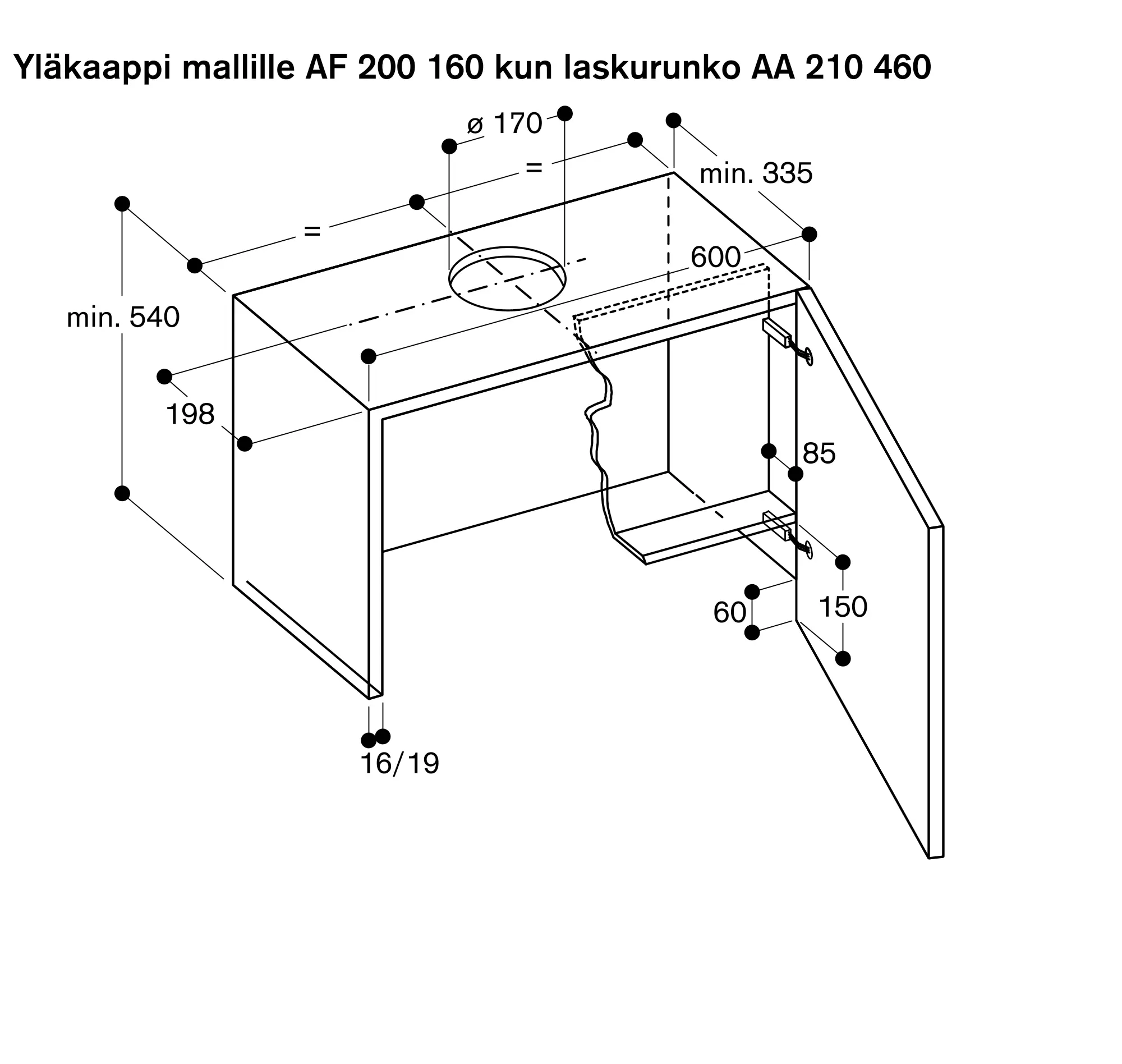 Yläkaappi mallille AF 200 160 kun laskurunko AA 210 460

ø 170

=

=

min. 335

600

min. 540

198

85

60

150

16/19