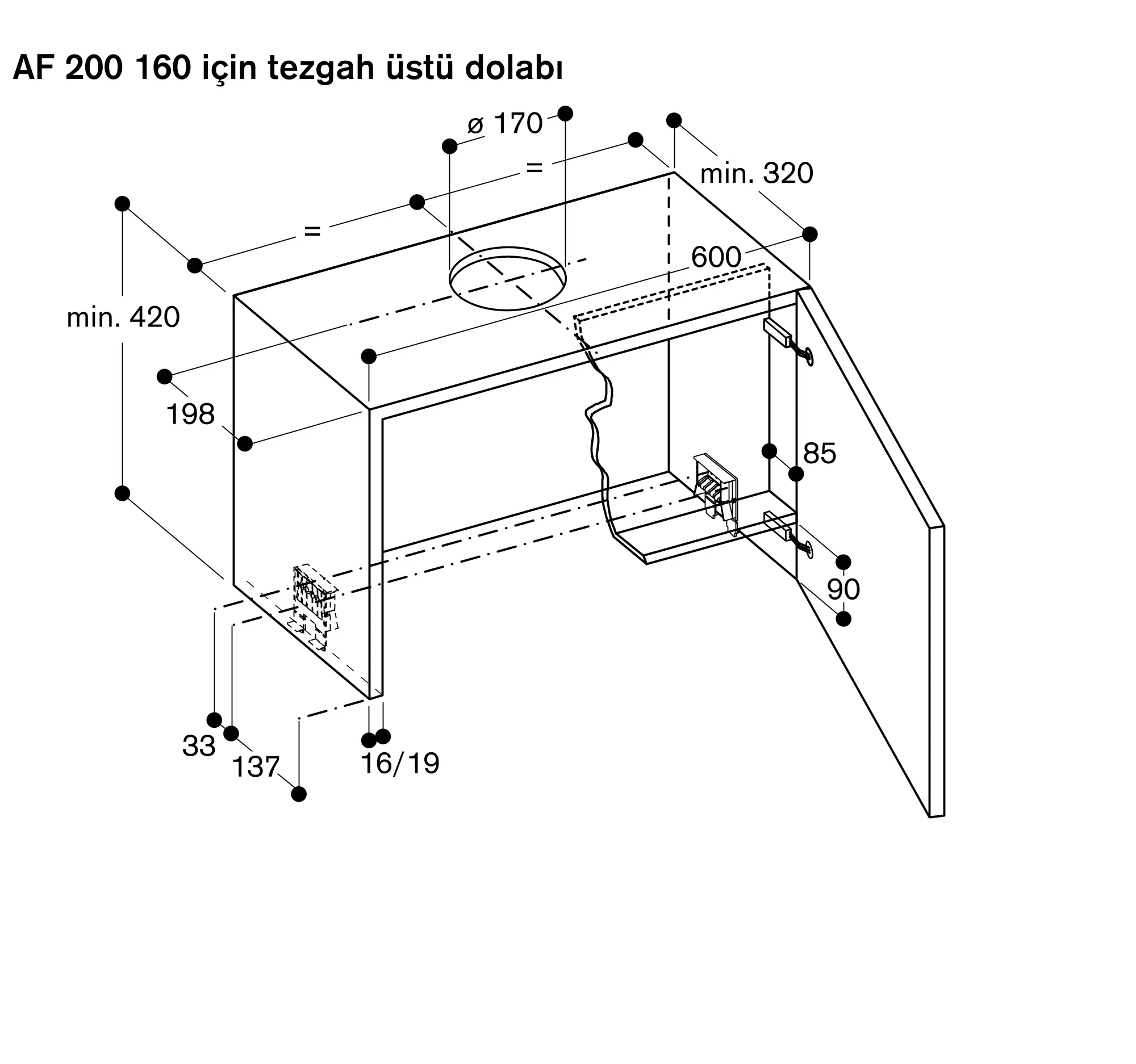 AF 200 160 için tezgah üstü dolabı

ø 170

=

=

min. 320

600

min. 420

198

85

90

33

137

16/19