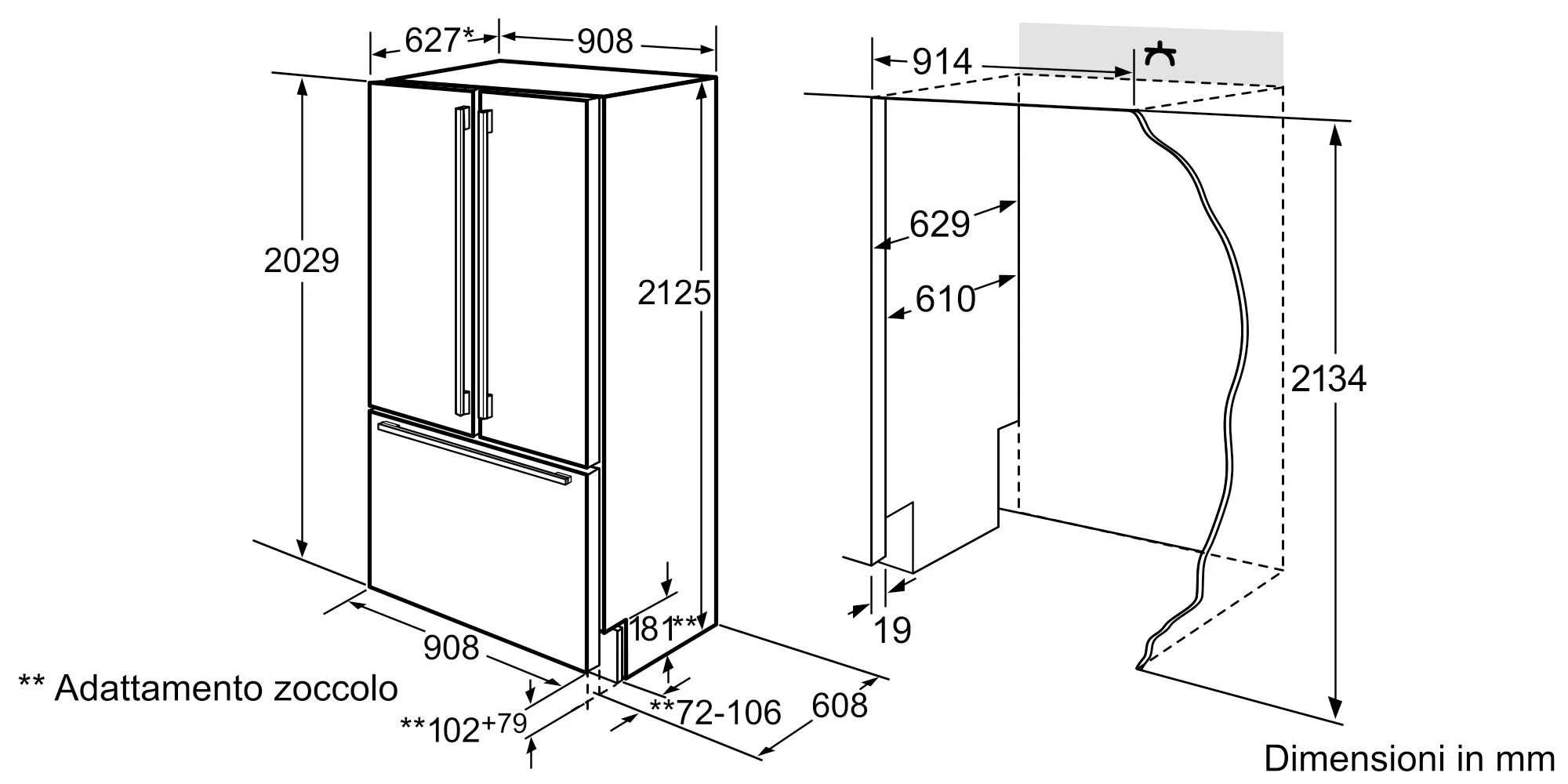 627*
908
2029
2125
181**
908
** Adattamento zoccolo
**$102^{+79}$
**72-106
608
914
629
610
2134
19
Dimensioni in mm