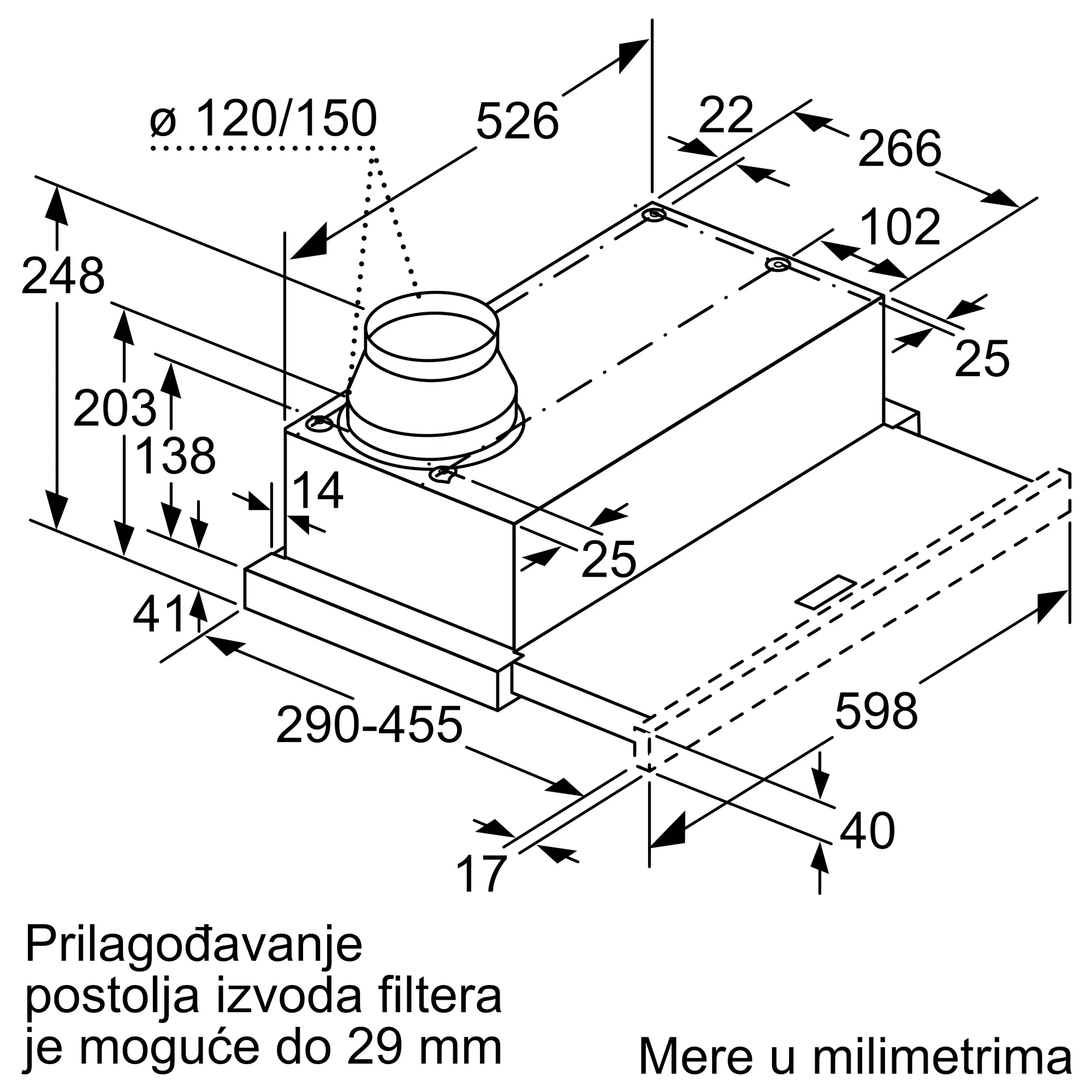 ø 120/150
526
22
266
102
248
203
138
14
25
25
41
290-455
598
40
17

Prilagođavanje postolja izvoda filtera je moguće do 29 mm

Mere u milimetrima