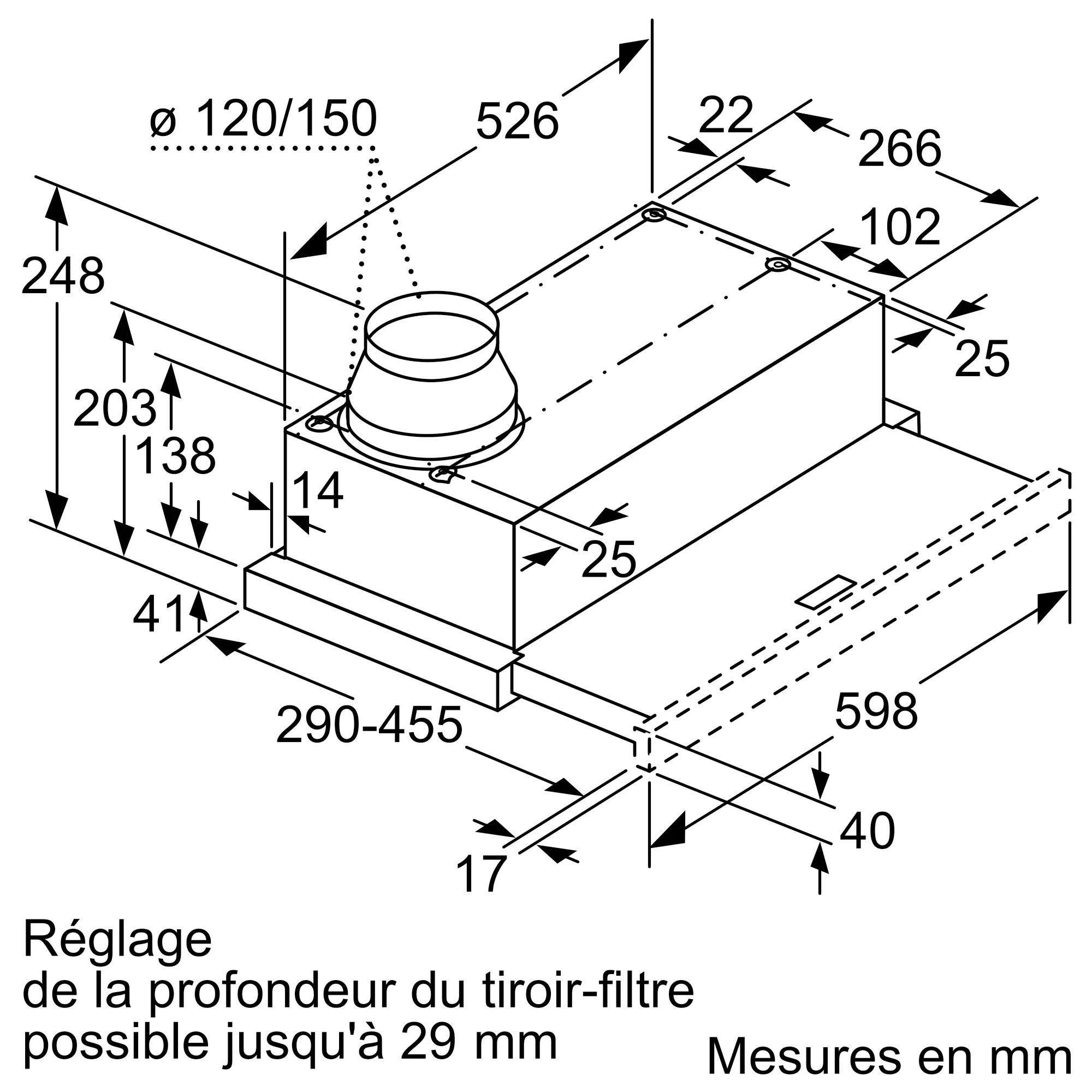 ø 120/150
526
22
266
102
248
25
203
138
14
25
41
290-455
598
40
17

Réglage
de la profondeur du tiroir-filtre
possible jusqu'à 29 mm

Mesures en mm