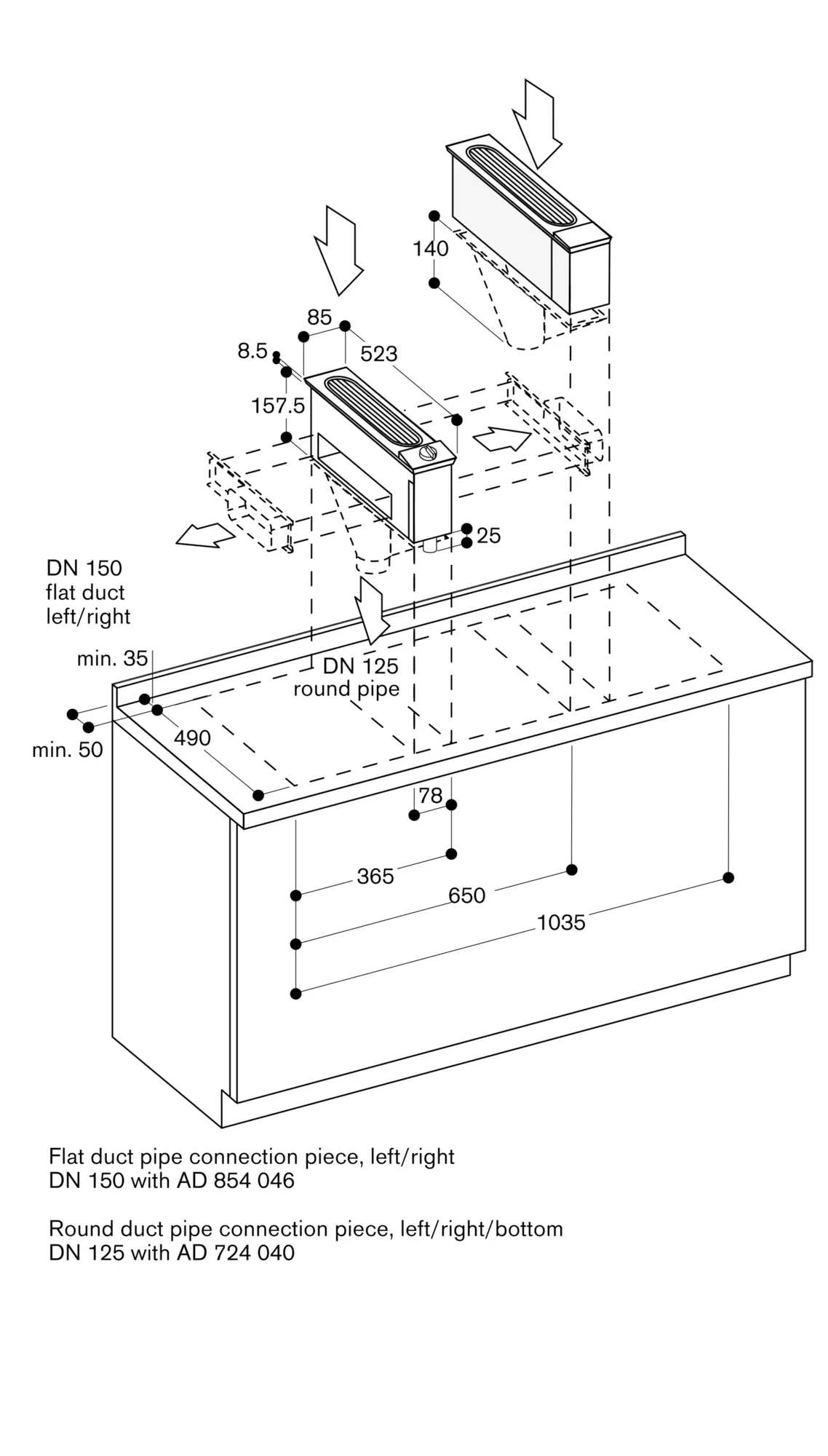 140

85

8.5

523

157.5

25

DN 150
flat duct
left/right

min. 35

DN 125
round pipe

min. 50

490

78

365

650

1035

Flat duct pipe connection piece, left/right
DN 150 with AD 854 046

Round duct pipe connection piece, left/right/bottom
DN 125 with AD 724 040