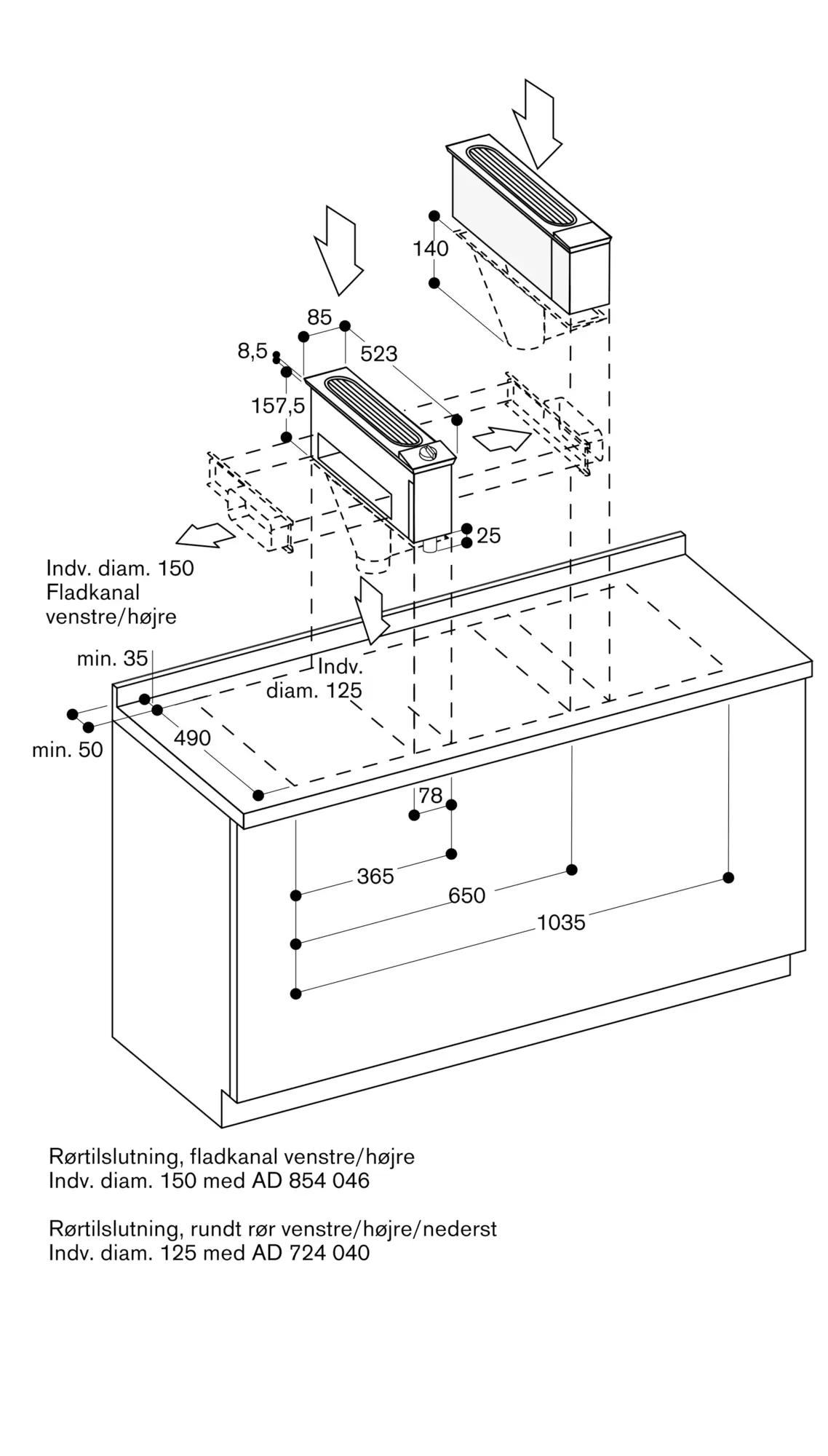 140

85

8,5

523

157,5

25

Indv. diam. 150
Fladkanal
venstre/højre

min. 35

Indv.
diam. 125

min. 50

490

78

365

650

1035

Rørtilslutning, fladkanal venstre/højre
Indv. diam. 150 med AD 854 046

Rørtilslutning, rundt rør venstre/højre/nederst
Indv. diam. 125 med AD 724 040