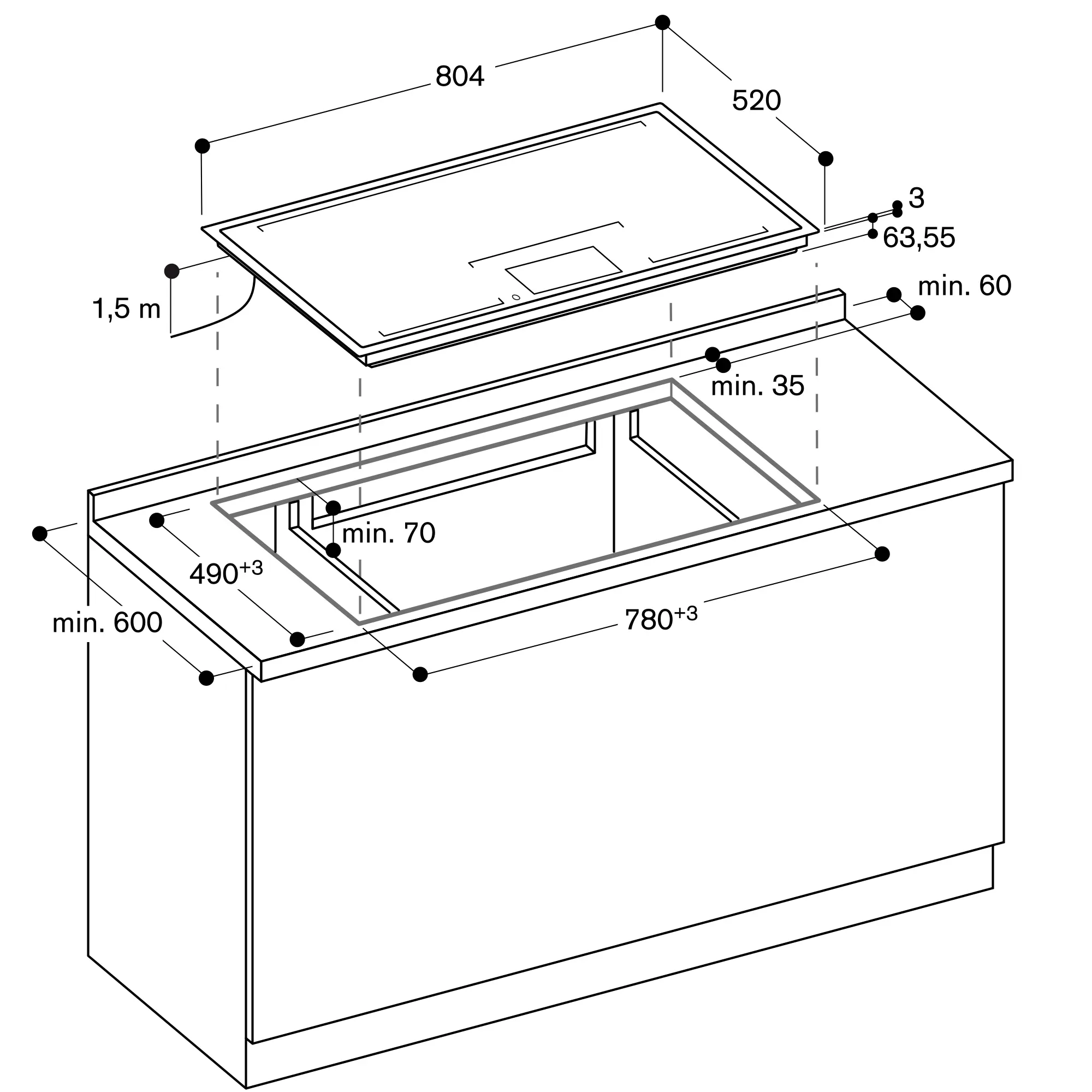 804

520

3

63,55

1,5 m

min. 60

min. 35

min. 70

$490^{+3}$

min. 600

$780^{+3}$